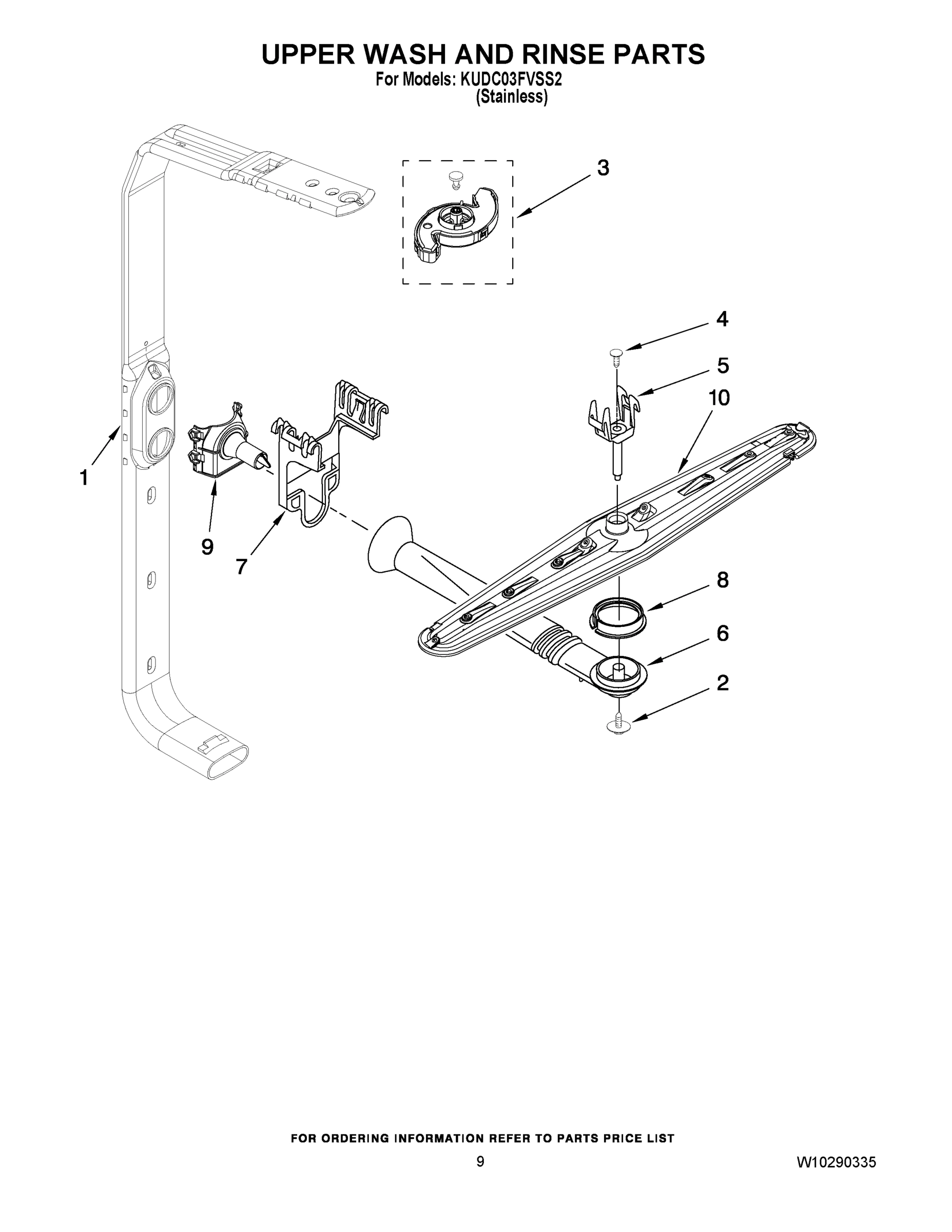 UPPER WASH AND RINSE PARTS
For Models: KUDC03FVSS2
(Stainless)

3

4

5

10

1

9

7

8

6

2

FOR ORDERING INFORMATION REFER TO PARTS PRICE LIST

9

W10290335