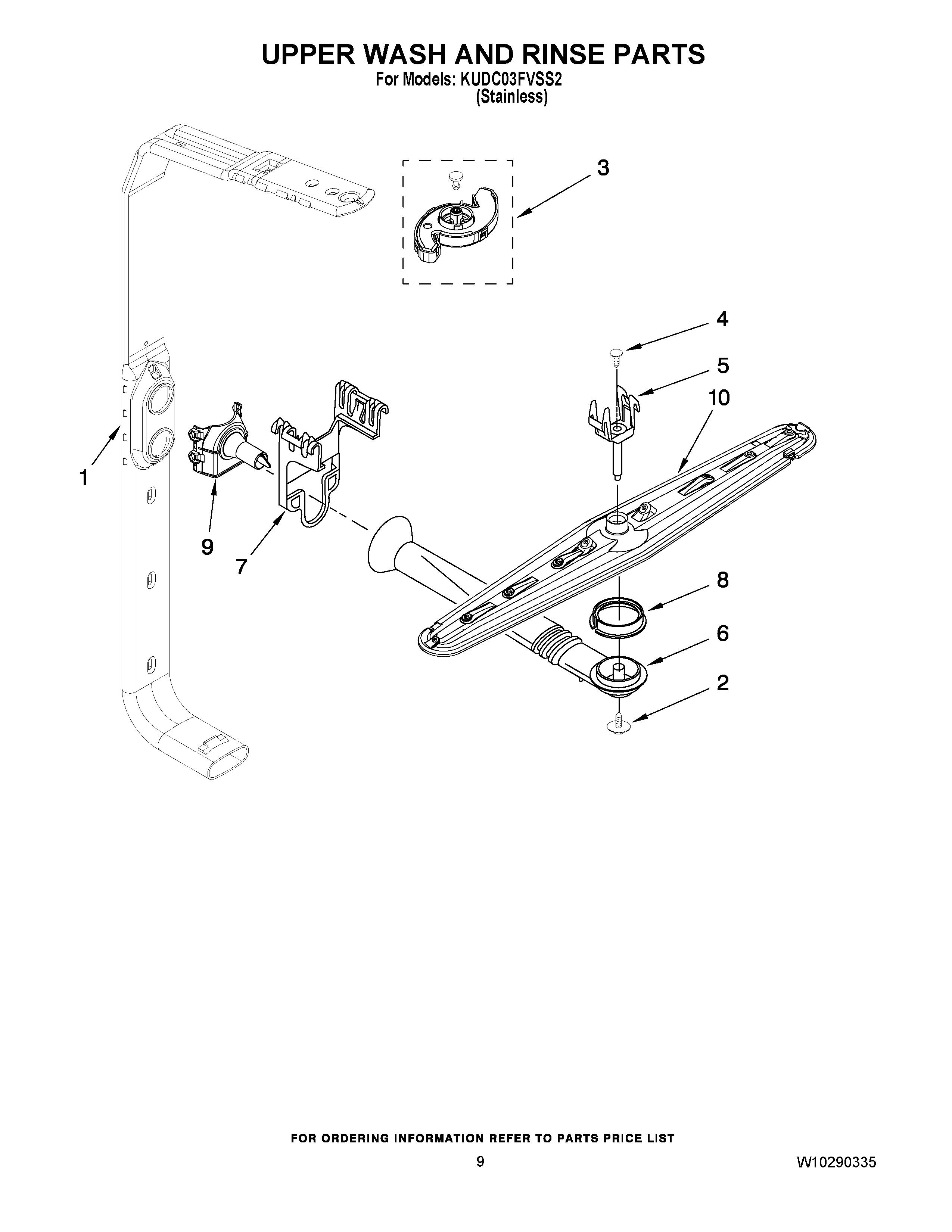 UPPER WASH AND RINSE PARTS
For Models: KUDC03FVSS2
(Stainless)

3

4

5

10

1

9

7

8

6

2

FOR ORDERING INFORMATION REFER TO PARTS PRICE LIST

9

W10290335