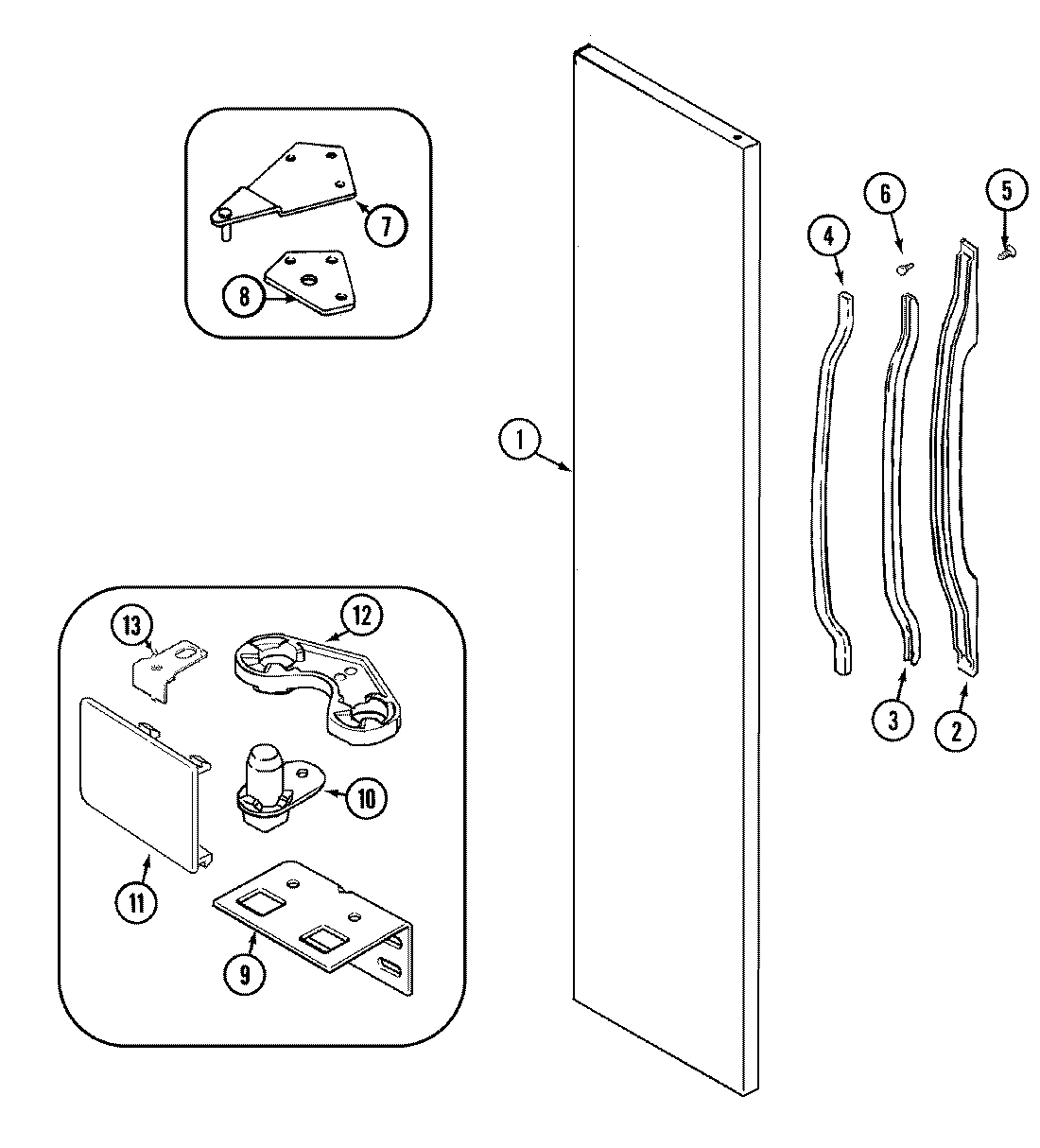 7
8
6
5
4
1
13
12
10
11
9
3
2