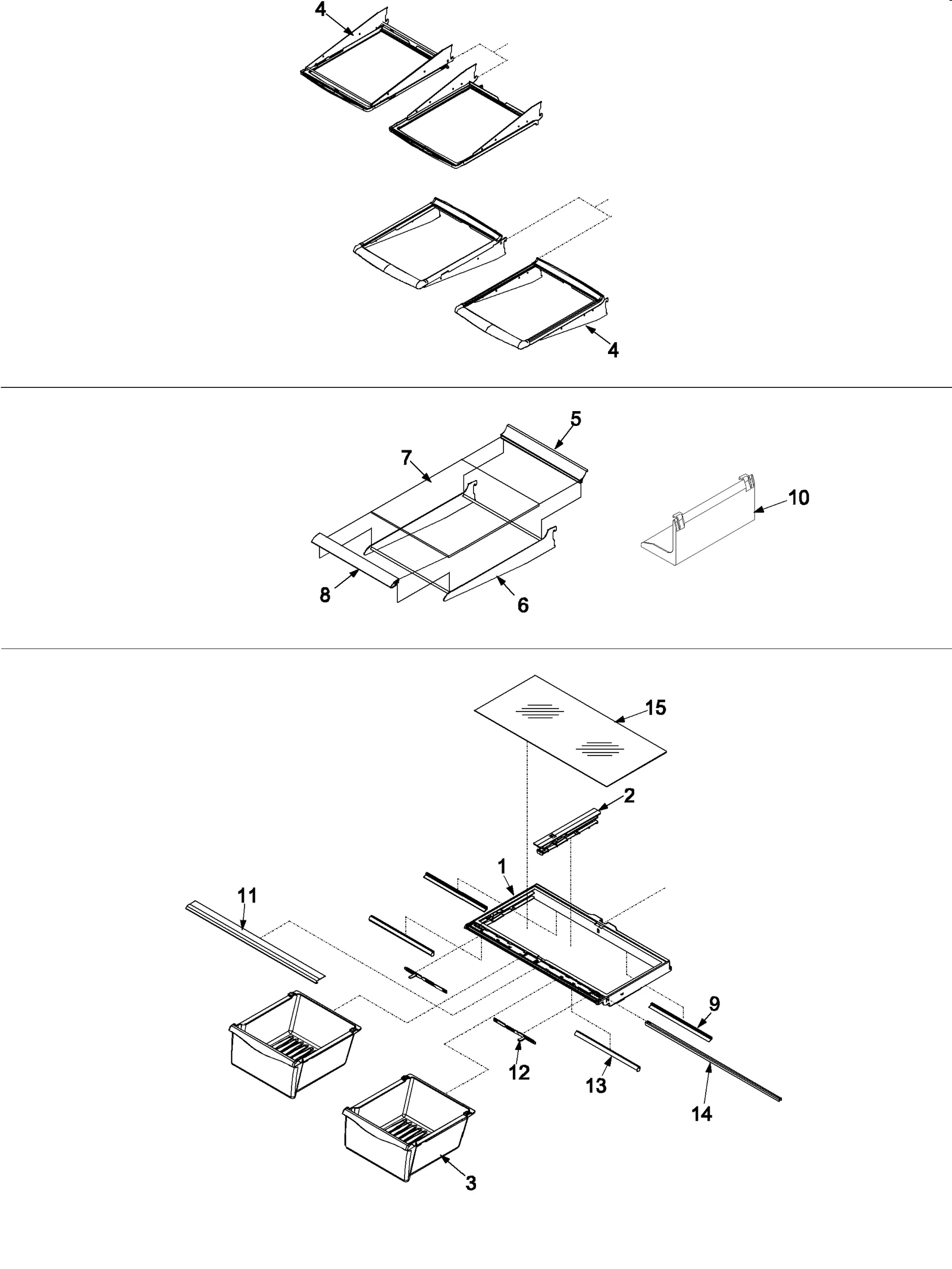 4

4

5
7
10
8
6

15
2
1
11
9
12
13
14
3