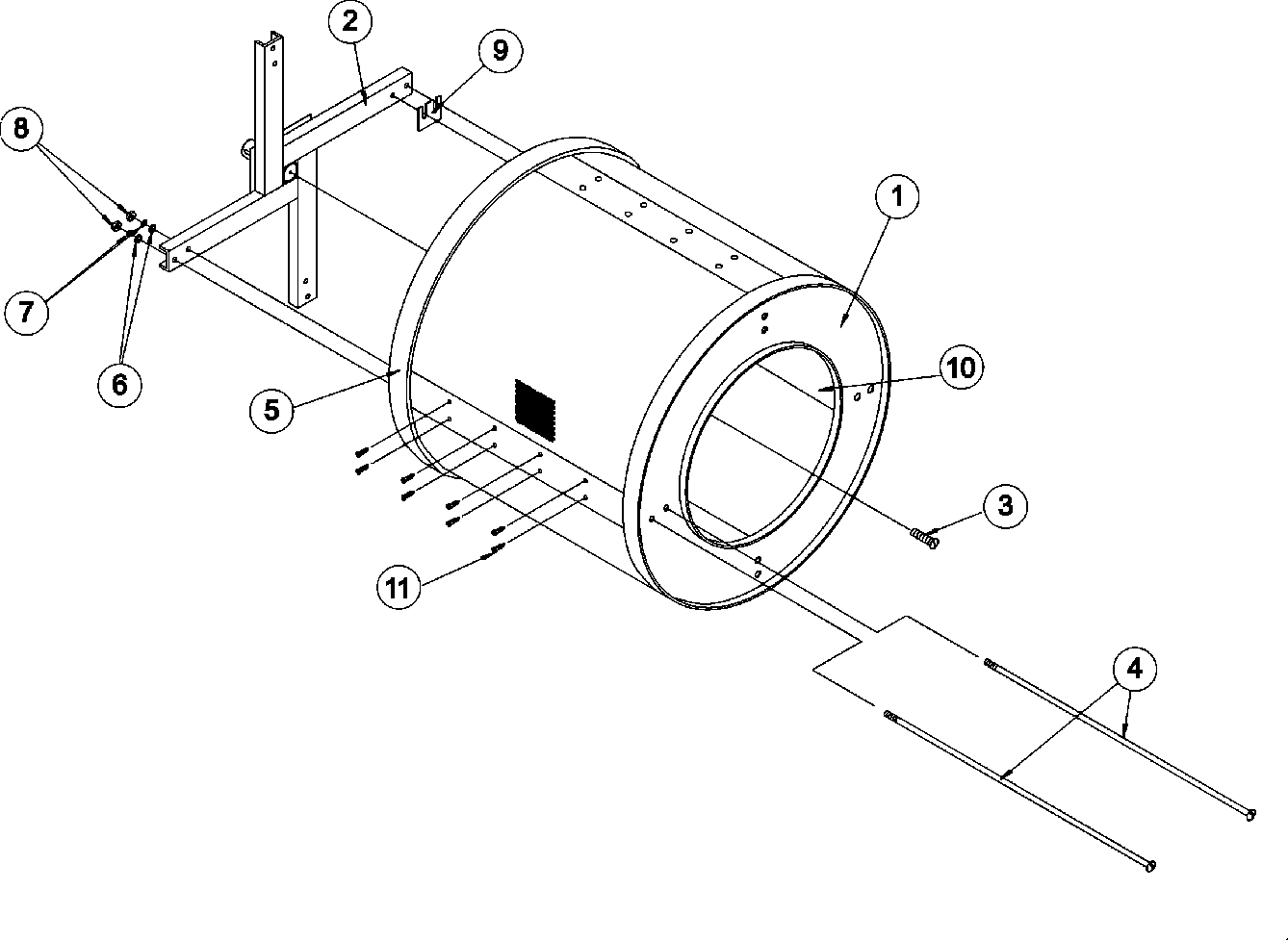 2
9
8
1
7
6
10
5
3
11
4