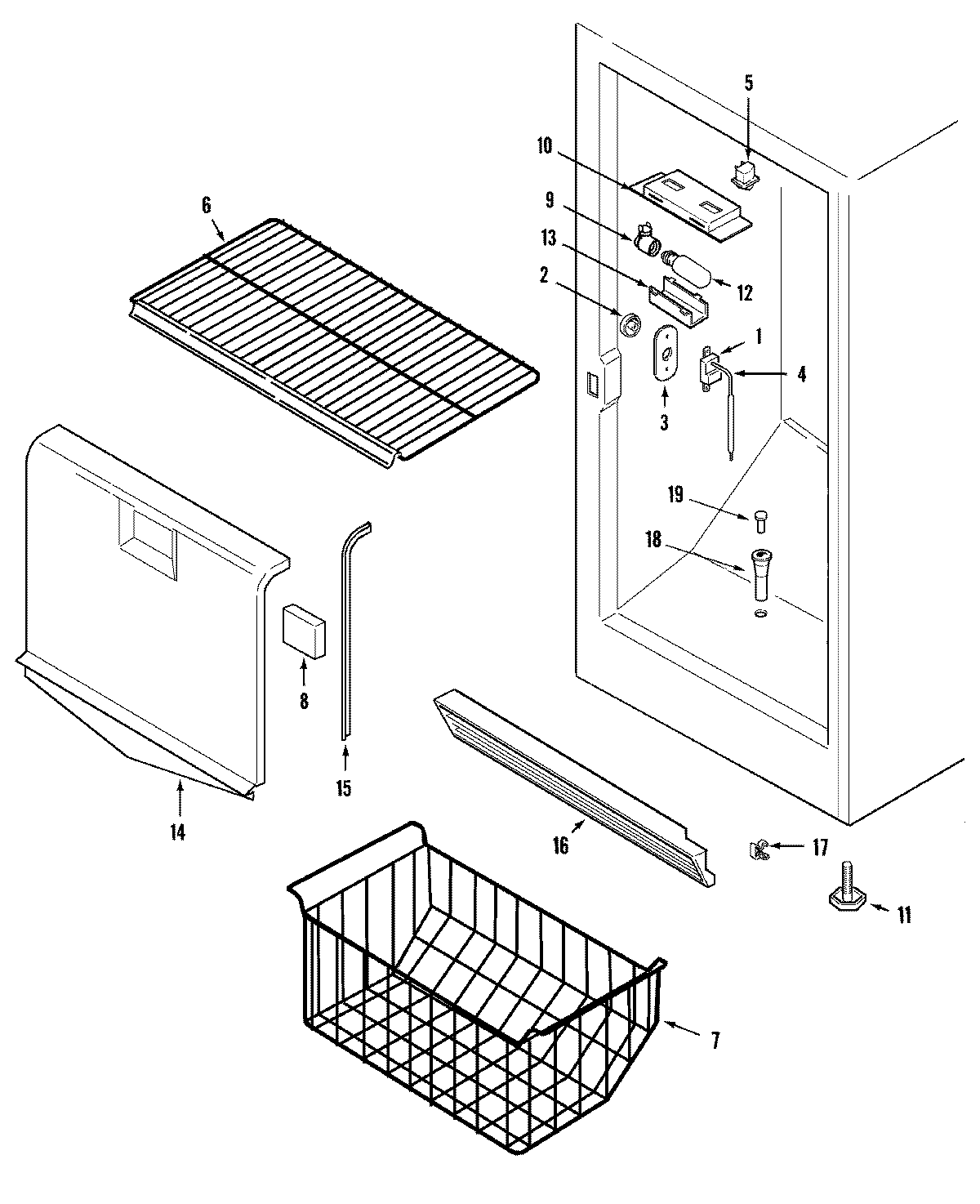 5
10
6
9
13
12
2
1
4
3
19
18
8
15
14
16
17
11
7