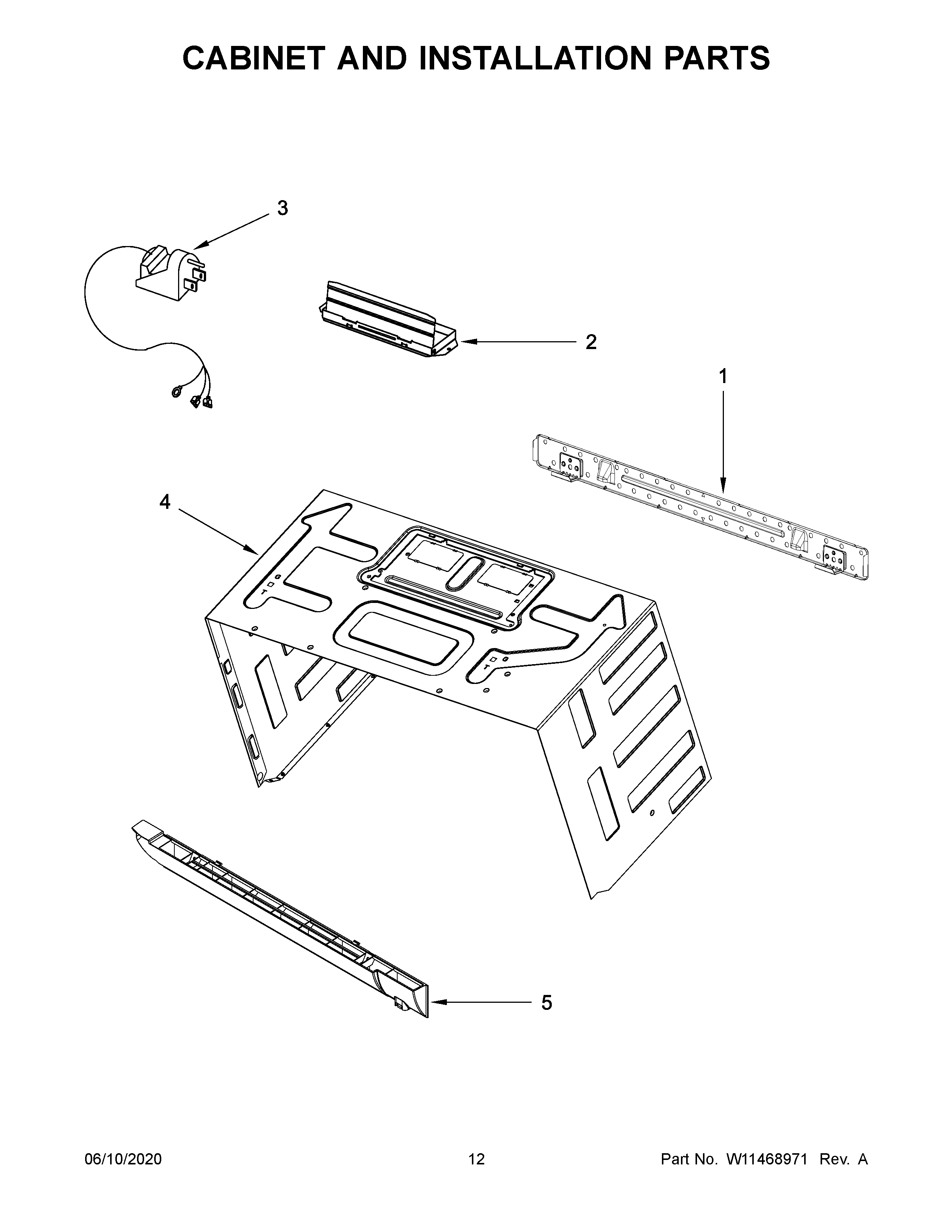 CABINET AND INSTALLATION PARTS

3

2

1

4

5

06/10/2020

12

Part No. W11468971 Rev. A