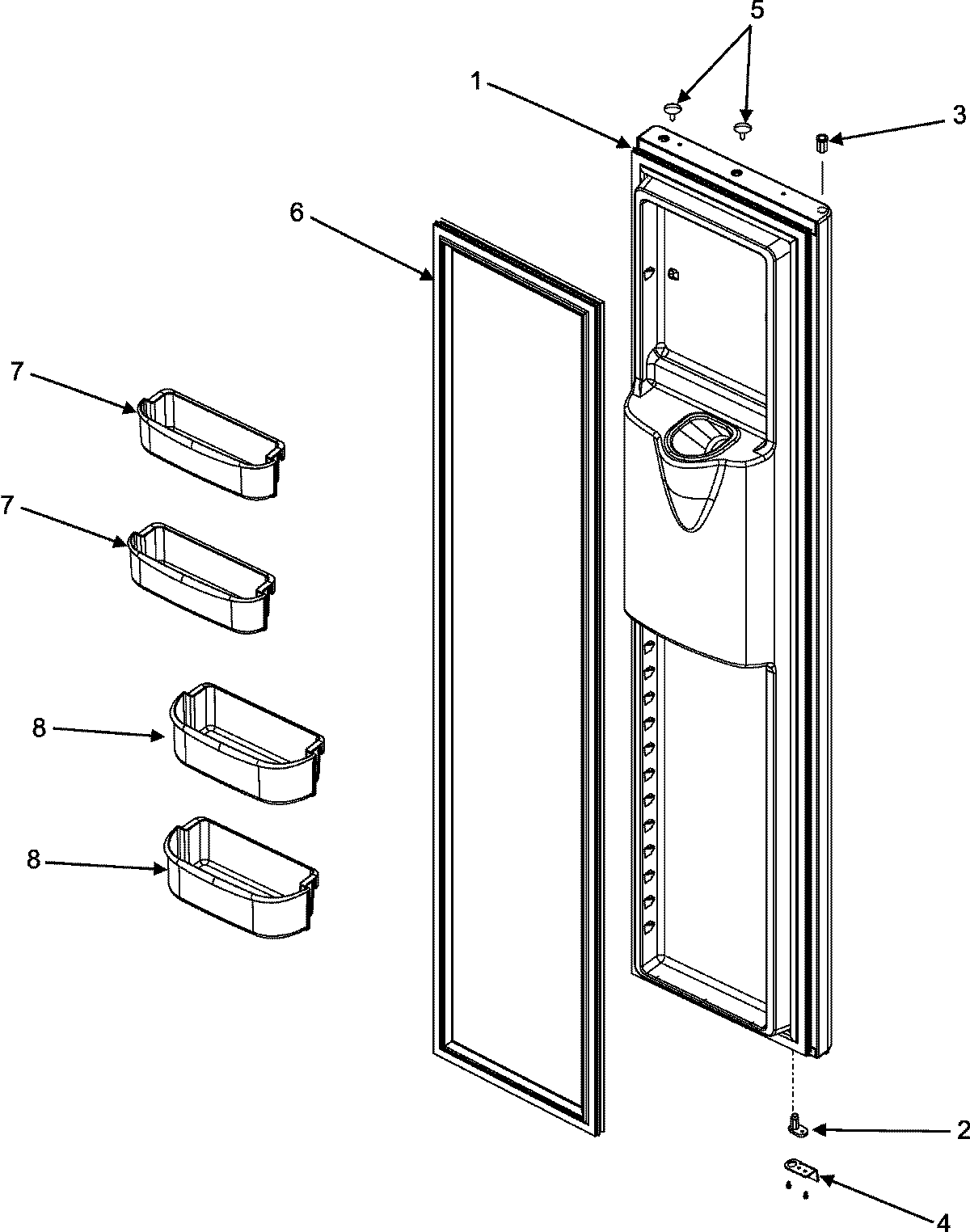 5
1
3
6
7
7
8
8
2
4