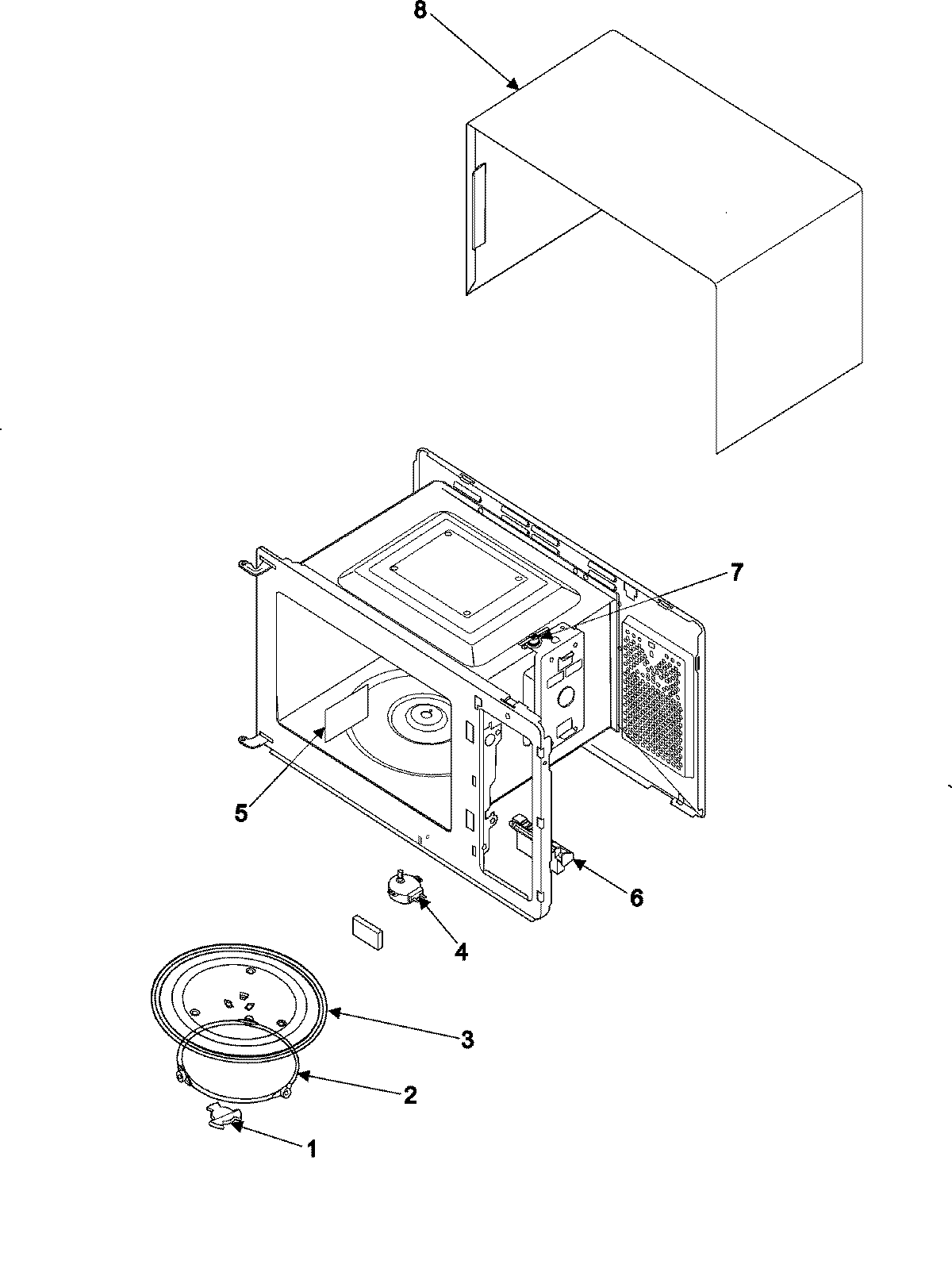 8

7

5

6

4

3

2

1