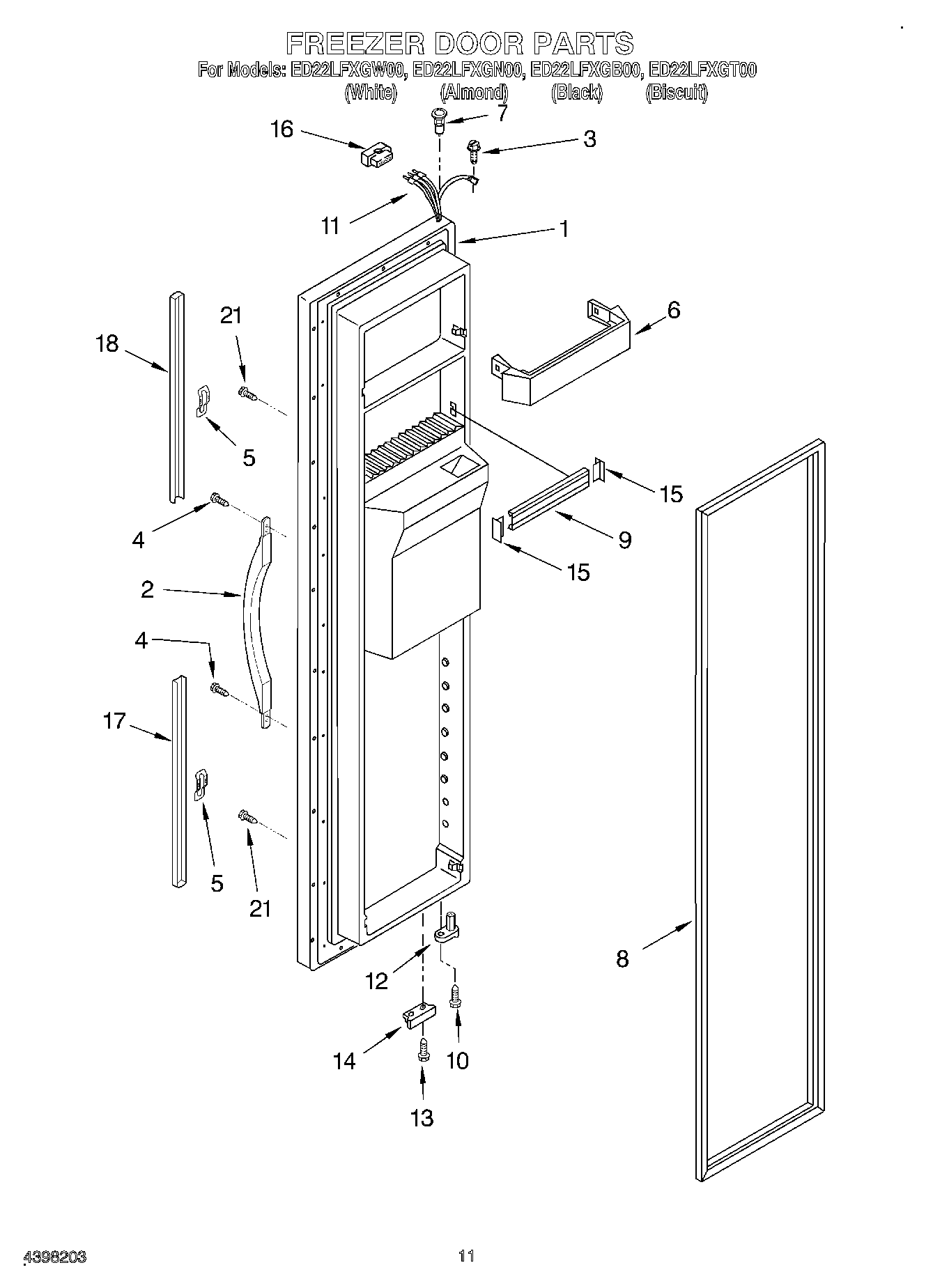 FREEZER DOOR PARTS
For Models: ED22LFXGW00, ED22LFXGN00, ED22LFXGB00, ED22LFXGT00
(White) (Almond) (Black) (Biscuit)

7
16
3
11
1
21
18
6
5
15
4
9
15
2
4
17
5
21
8
12
14
10
13

4398203
11