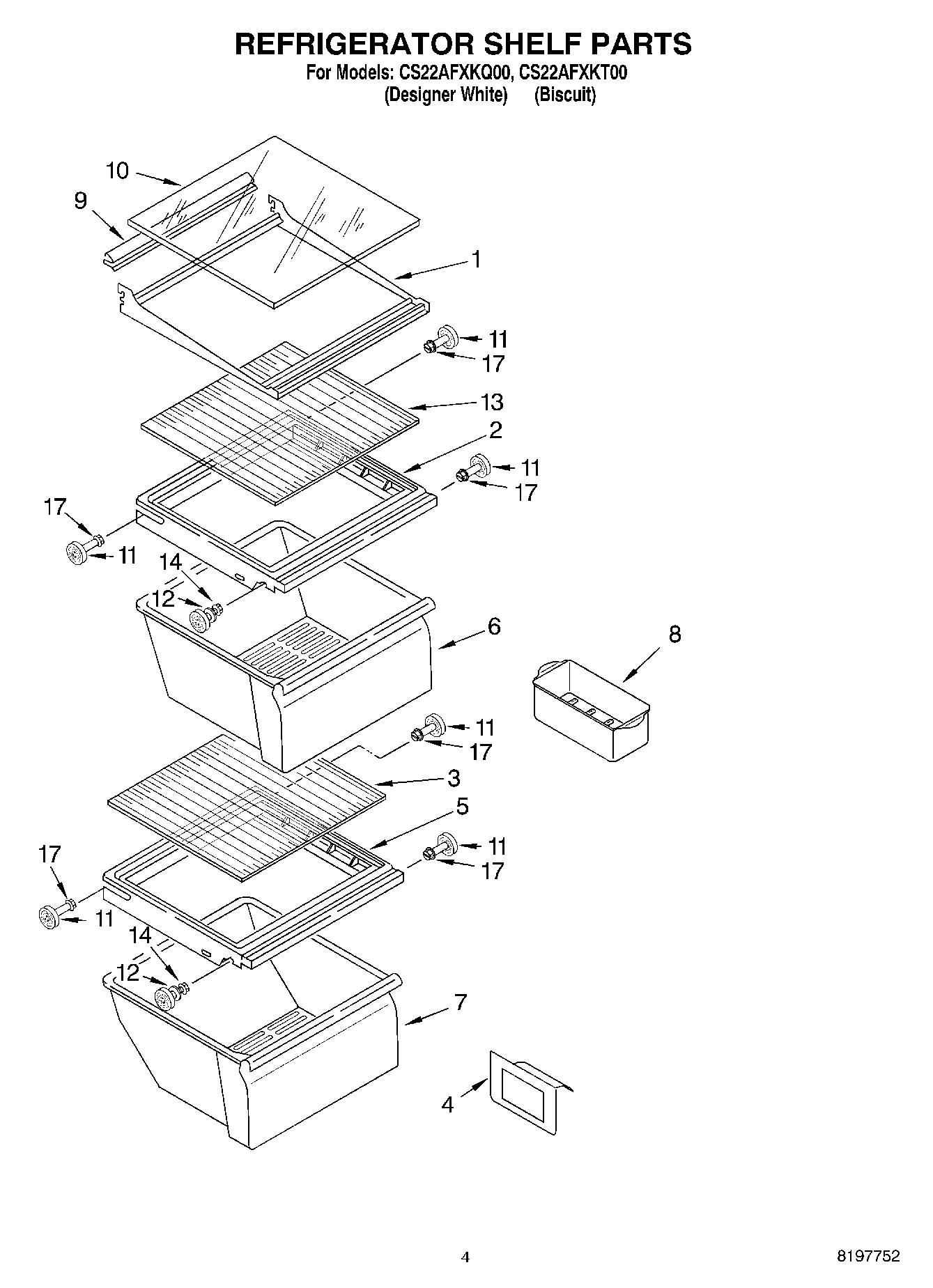 REFRIGERATOR SHELF PARTS
For Models: CS22AFXKQ00, CS22AFXKT00
(Designer White) (Biscuit)

10
9
1
11
17
13
2
11
17
17
11
14
12
6
8
11
17
3
5
11
17
17
11
14
12
7
4

4

8197752