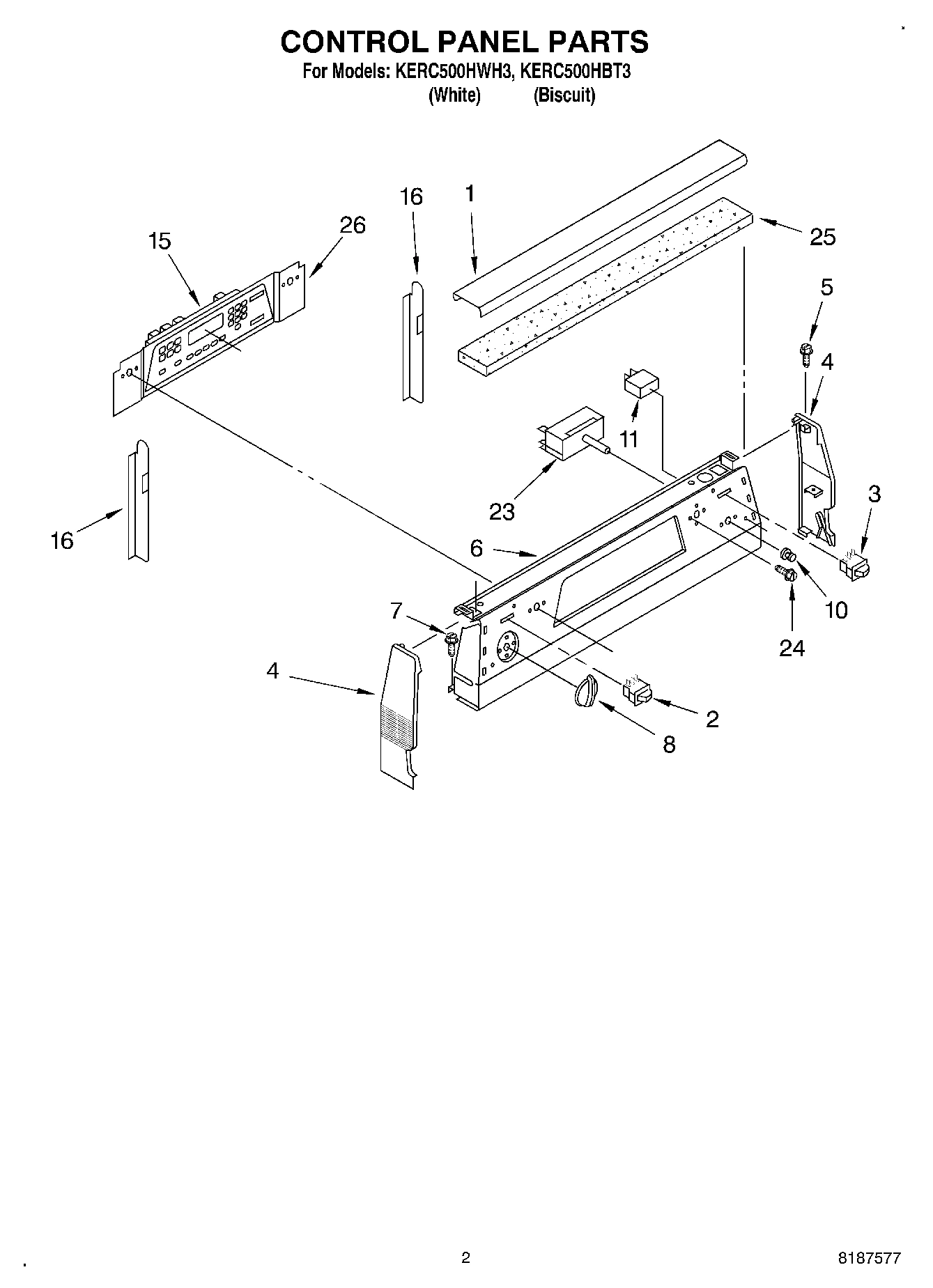 CONTROL PANEL PARTS
For Models: KERC500HWH3, KERC500HBT3
(White) (Biscuit)

16
1
26
15
25
5
4
11
23
3
16
6
10
7
24
4
2
8

2
8187577