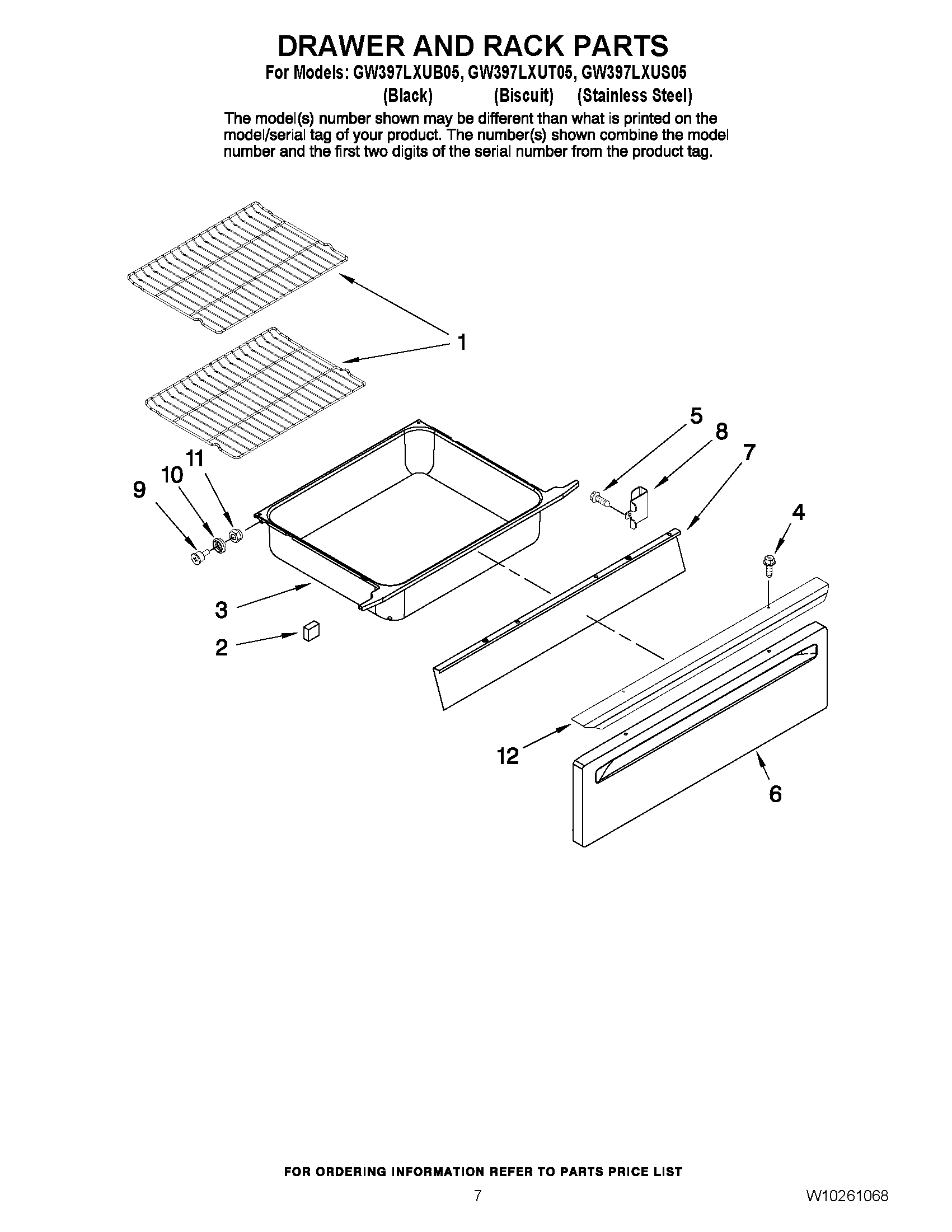 DRAWER AND RACK PARTS

For Models: GW397LXUB05, GW397LXUT05, GW397LXUS05
(Black) (Biscuit) (Stainless Steel)

The model(s) number shown may be different than what is printed on the model/serial tag of your product. The number(s) shown combine the model number and the first two digits of the serial number from the product tag.

1
5
8
7
11
10
9
4
3
2
12
6

FOR ORDERING INFORMATION REFER TO PARTS PRICE LIST

7

W10261068