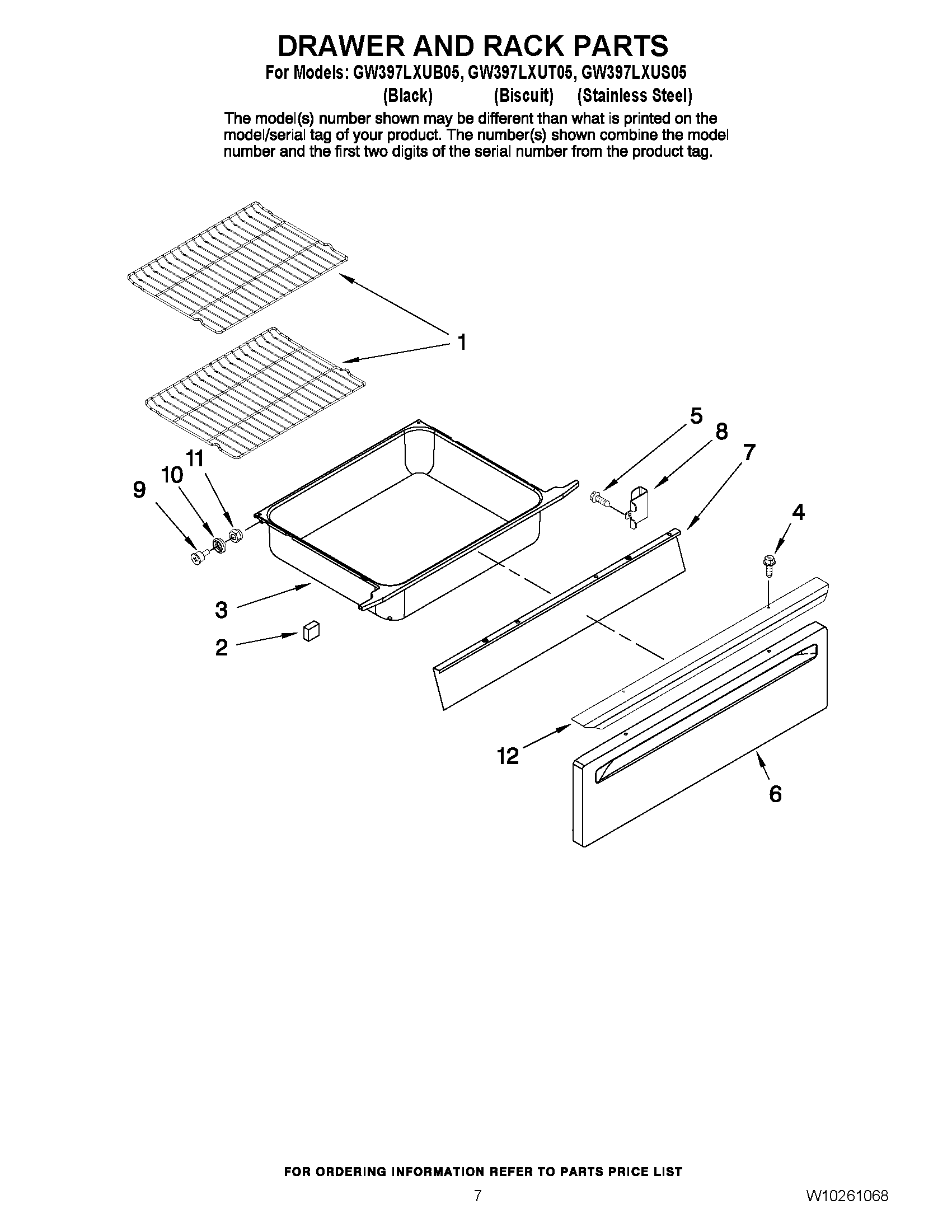 DRAWER AND RACK PARTS

For Models: GW397LXUB05, GW397LXUT05, GW397LXUS05
(Black) (Biscuit) (Stainless Steel)

The model(s) number shown may be different than what is printed on the model/serial tag of your product. The number(s) shown combine the model number and the first two digits of the serial number from the product tag.

1
5
8
7
11
10
9
4
3
2
12
6

FOR ORDERING INFORMATION REFER TO PARTS PRICE LIST

7

W10261068