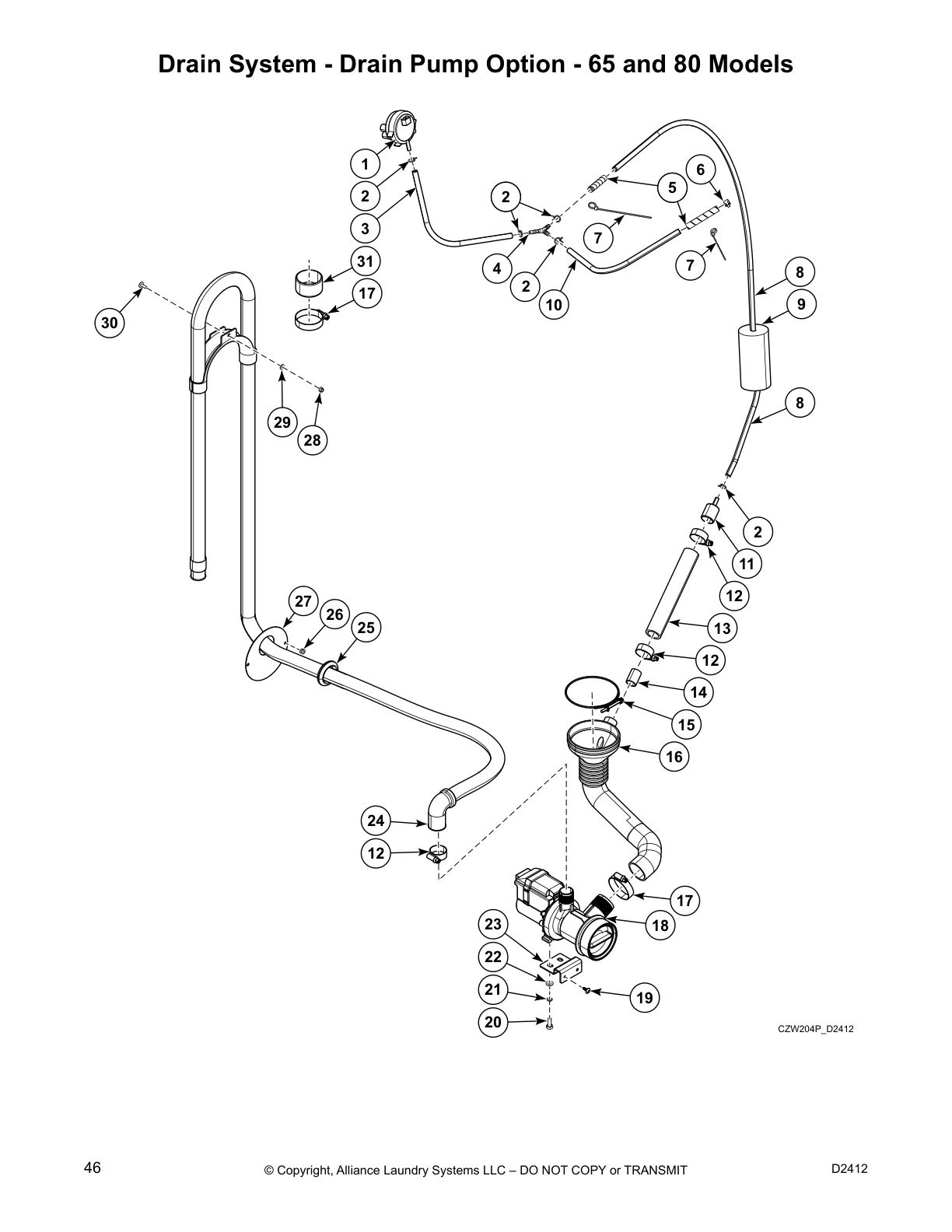 Drain System - Drain Pump Option - 65 and 80 Models

1
2
3
2
4
2
10
5
6
7
7
8
9
8
31
17
30
29
28
2
11
12
13
12
14
15
16
27
26
25
24
12
17
18
23
22
21
20
19

CZW204P_D2412

46

© Copyright, Alliance Laundry Systems LLC – DO NOT COPY or TRANSMIT

D2412