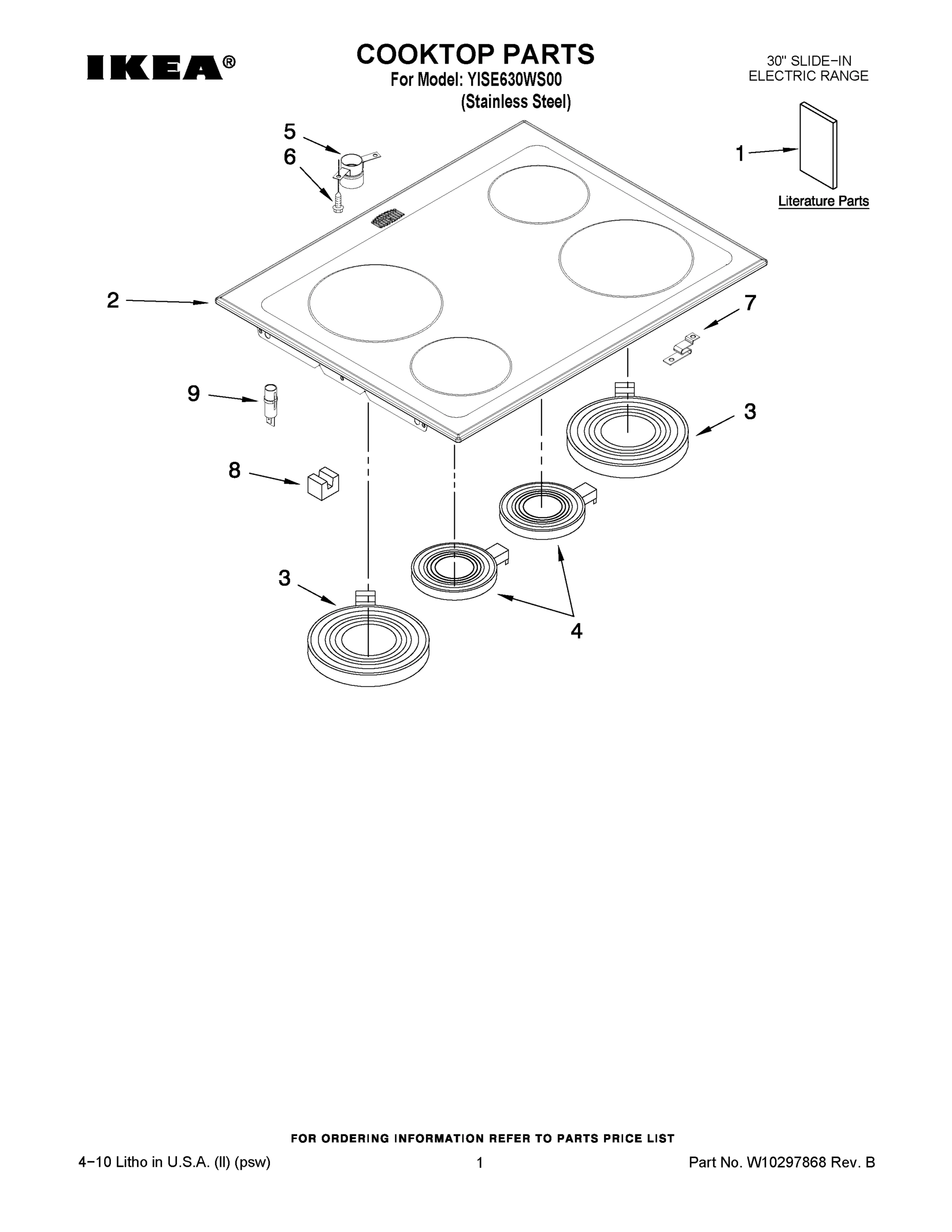 IKEA®

COOKTOP PARTS
For Model: YISE630WS00
(Stainless Steel)

30" SLIDE−IN
ELECTRIC RANGE

5
6
1
Literature Parts
2
7
9
3
8
3
4

FOR ORDERING INFORMATION REFER TO PARTS PRICE LIST

4−10 Litho in U.S.A. (ll) (psw)
1
Part No. W10297868 Rev. B