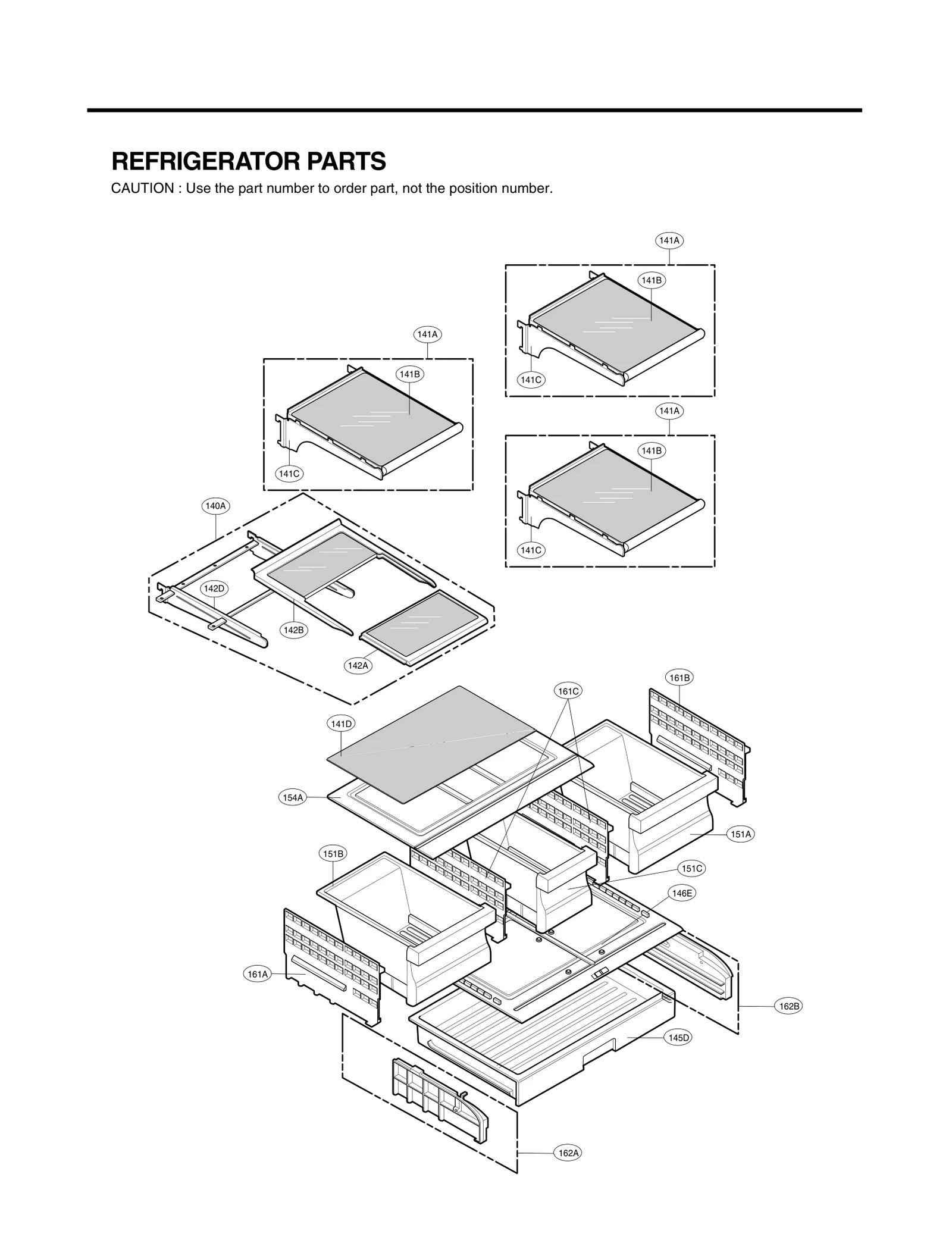 REFRIGERATOR PARTS

CAUTION : Use the part number to order part, not the position number.

141A
141B
141C
141A
141B
141C
141A
141B
141C
140A
142D
142B
142A
161B
161C
141D
154A
151A
151B
151C
146E
161A
162B
145D
162A