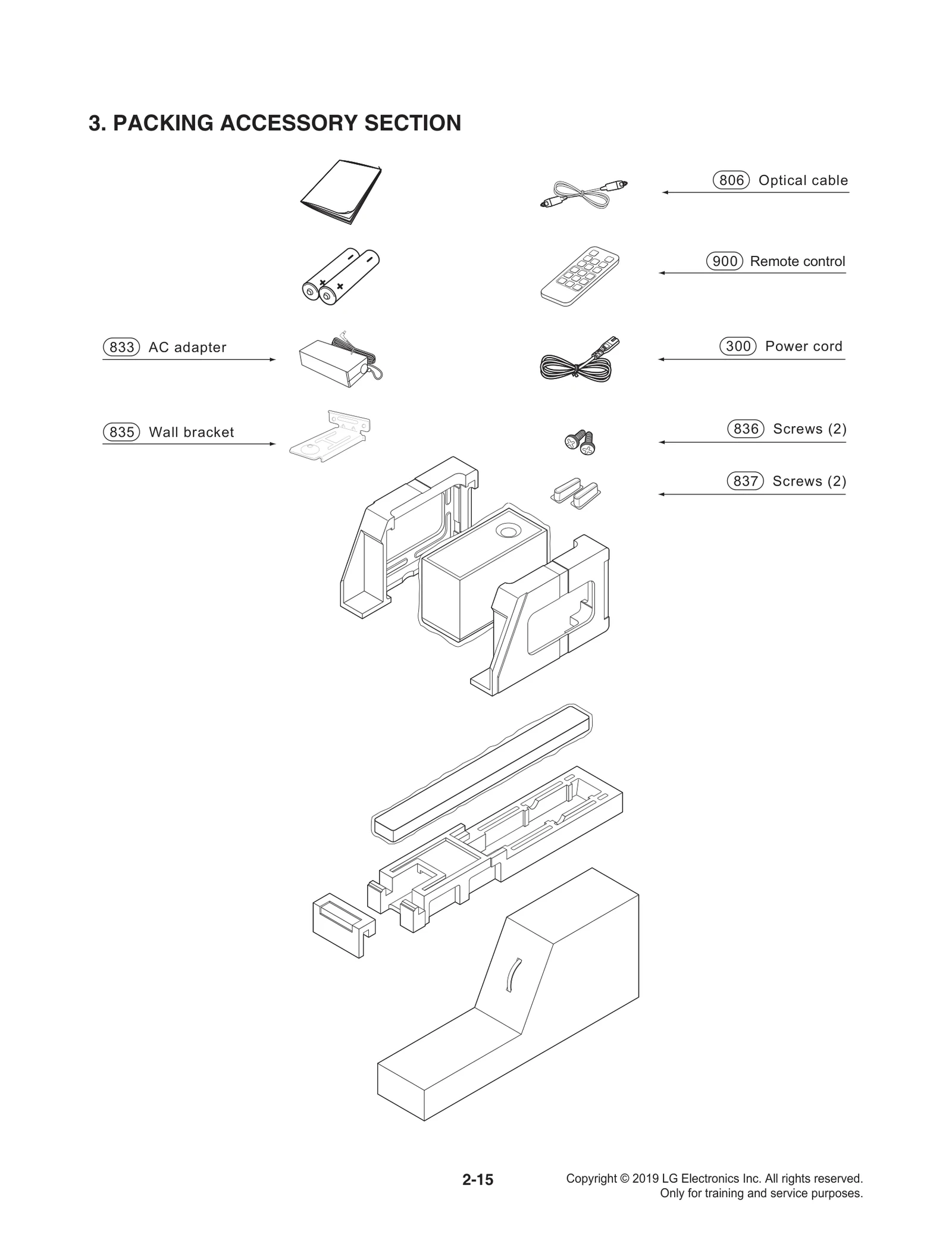 3. PACKING ACCESSORY SECTION

806 Optical cable

900 Remote control

833 AC adapter

300 Power cord

835 Wall bracket

836 Screws (2)

837 Screws (2)

2-15

Copyright © 2019 LG Electronics Inc. All rights reserved.
Only for training and service purposes.