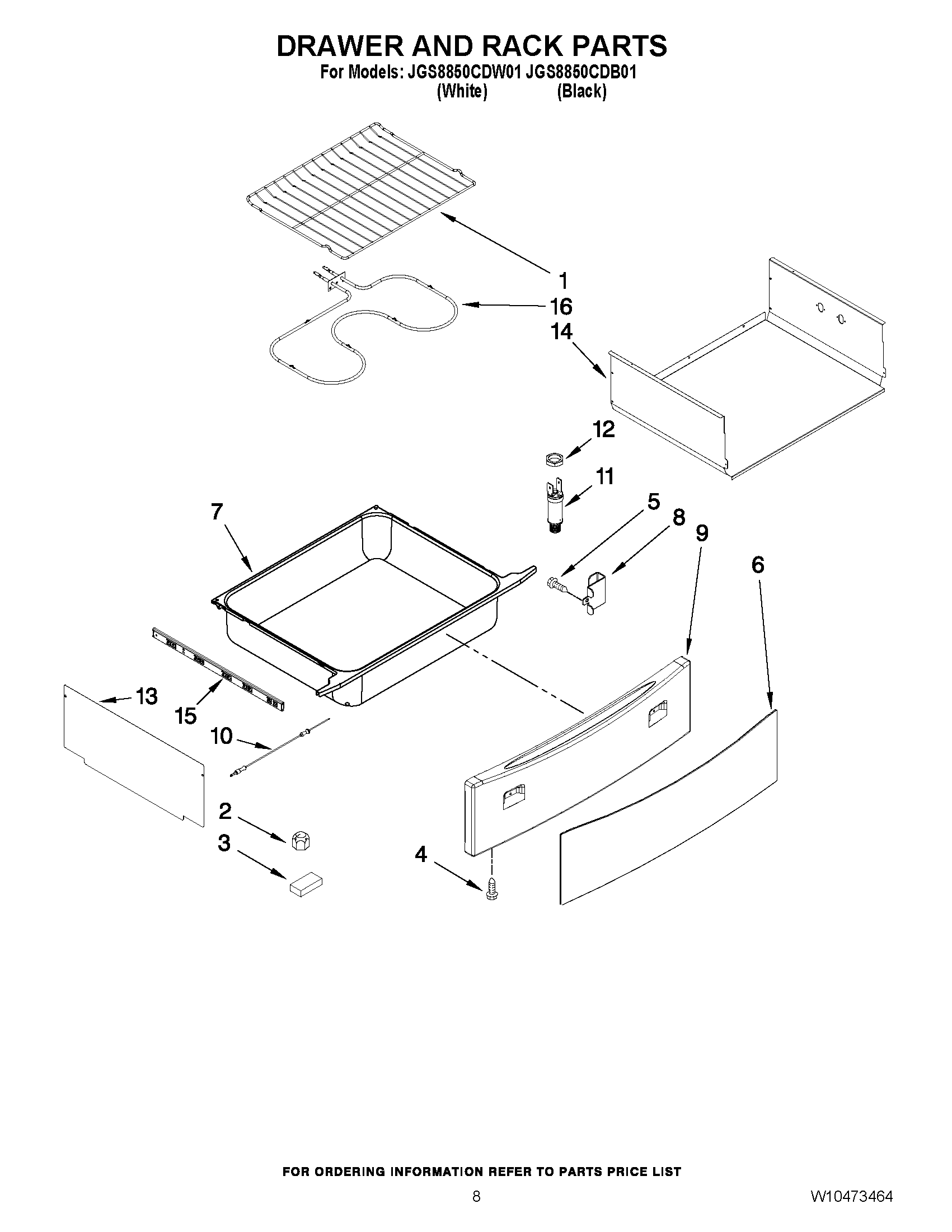 DRAWER AND RACK PARTS
For Models: JGS8850CDW01 JGS8850CDB01
(White) (Black)

1
16
14
12
11
7
5
8
9
6
13
15
10
2
3
4

FOR ORDERING INFORMATION REFER TO PARTS PRICE LIST

8

W10473464