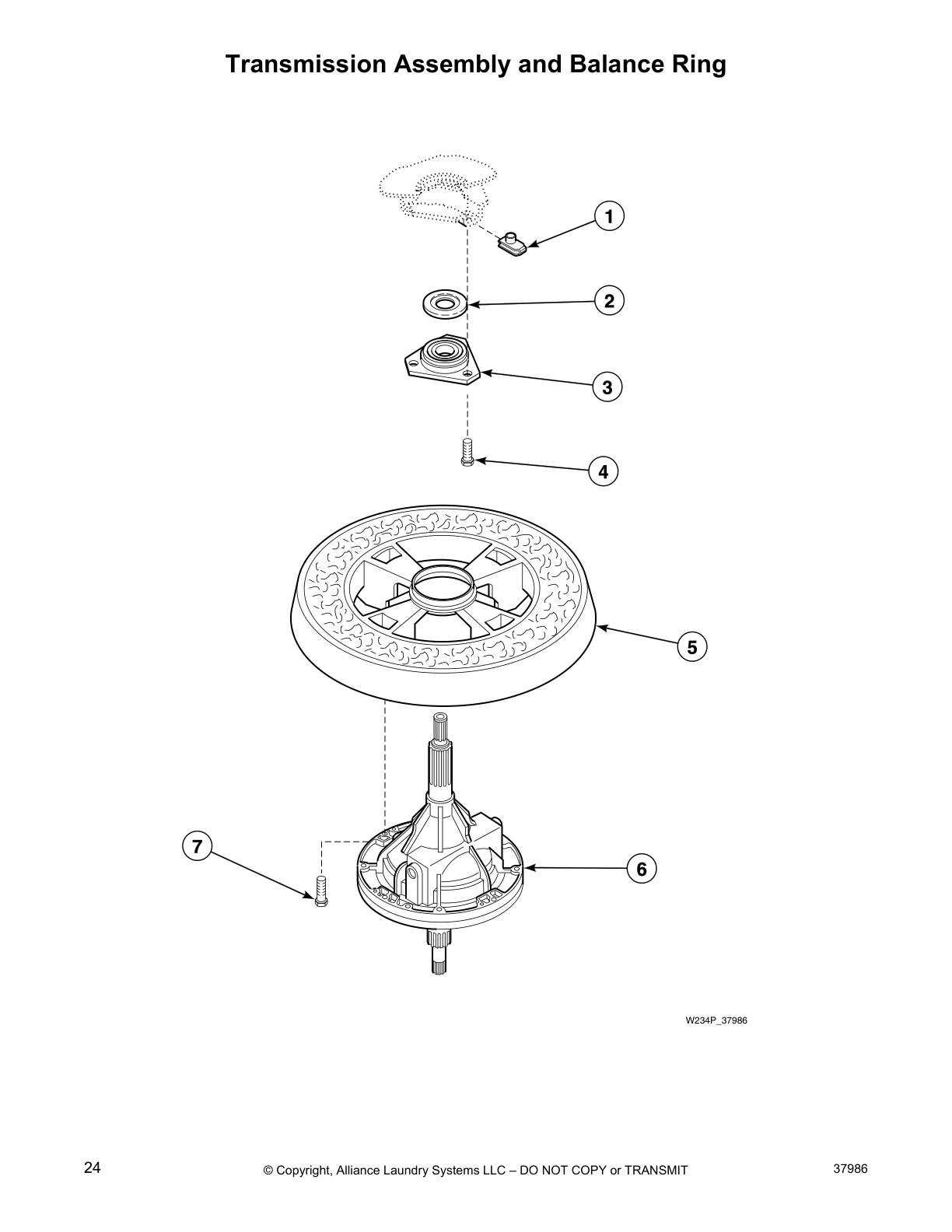 Transmission Assembly and Balance Ring

1

2

3

4

5

7

6

W234P_37986

24

© Copyright, Alliance Laundry Systems LLC – DO NOT COPY or TRANSMIT

37986