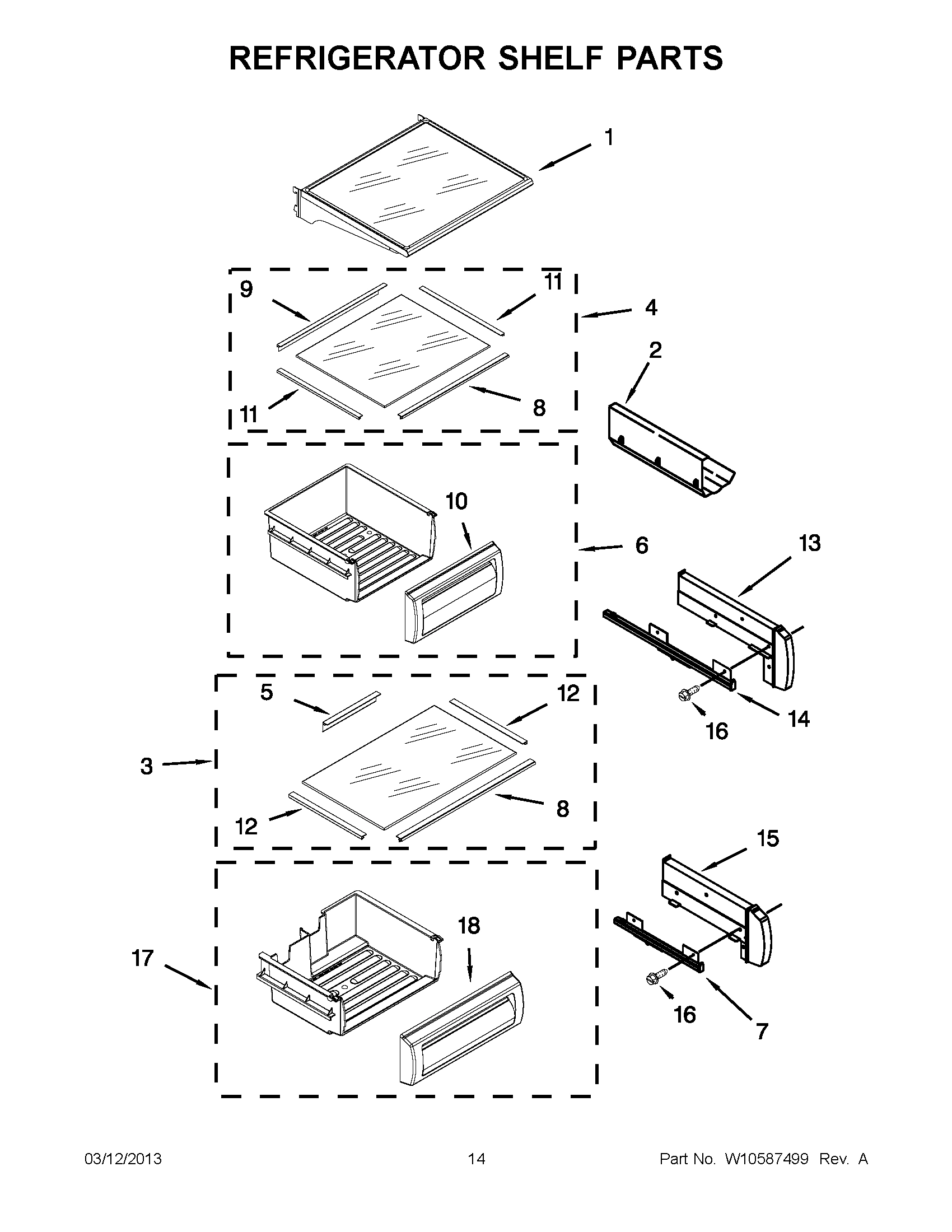 REFRIGERATOR SHELF PARTS

1

9

11

4

2

11

8

10

6

13

5

12

16

14

3

12

8

15

18

17

16

7

03/12/2013

14

Part No. W10587499 Rev. A