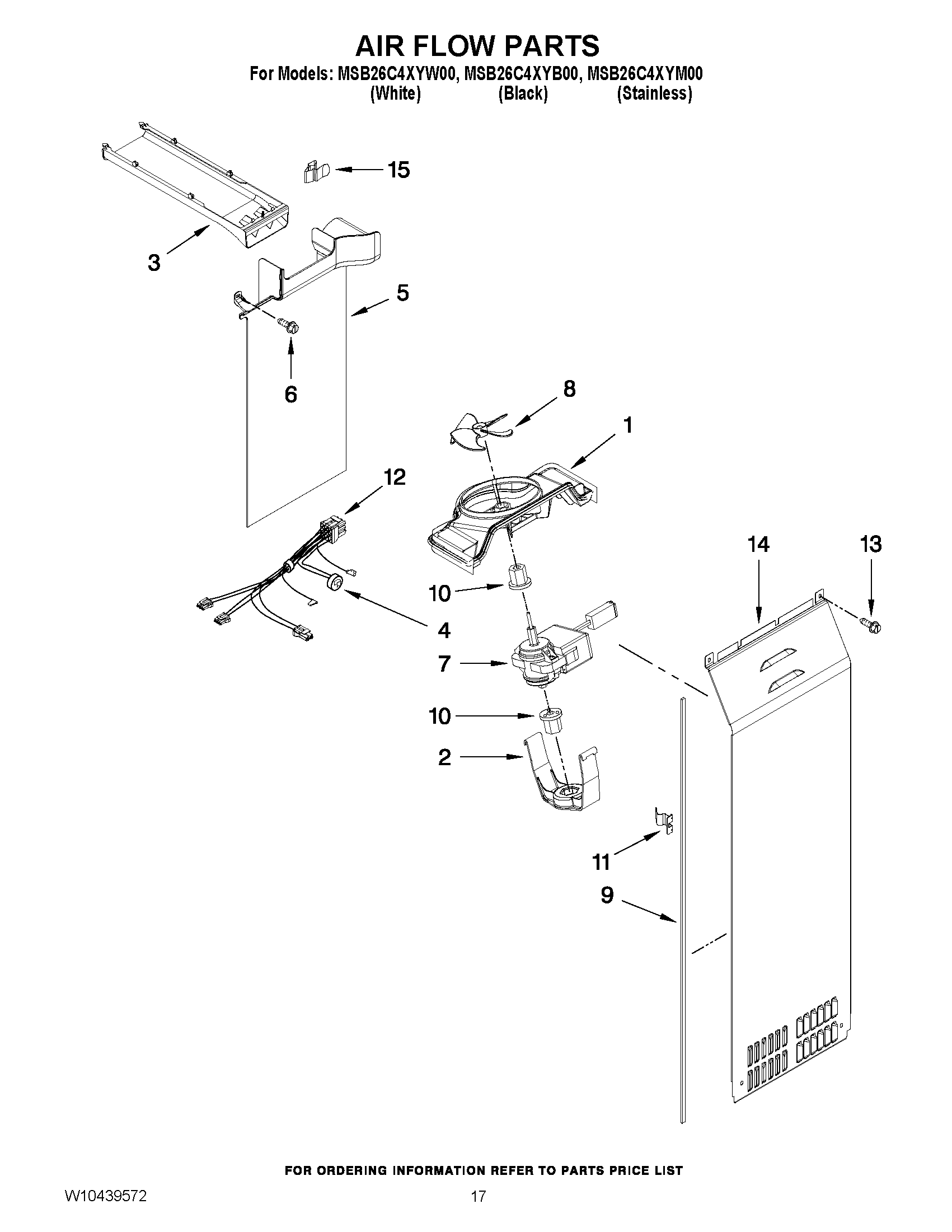 AIR FLOW PARTS

For Models: MSB26C4XYW00, MSB26C4XYB00, MSB26C4XYM00
(White) (Black) (Stainless)

15
3
5
6
8
1
12
14
13
10
4
7
10
2
11
9

FOR ORDERING INFORMATION REFER TO PARTS PRICE LIST

W10439572

17