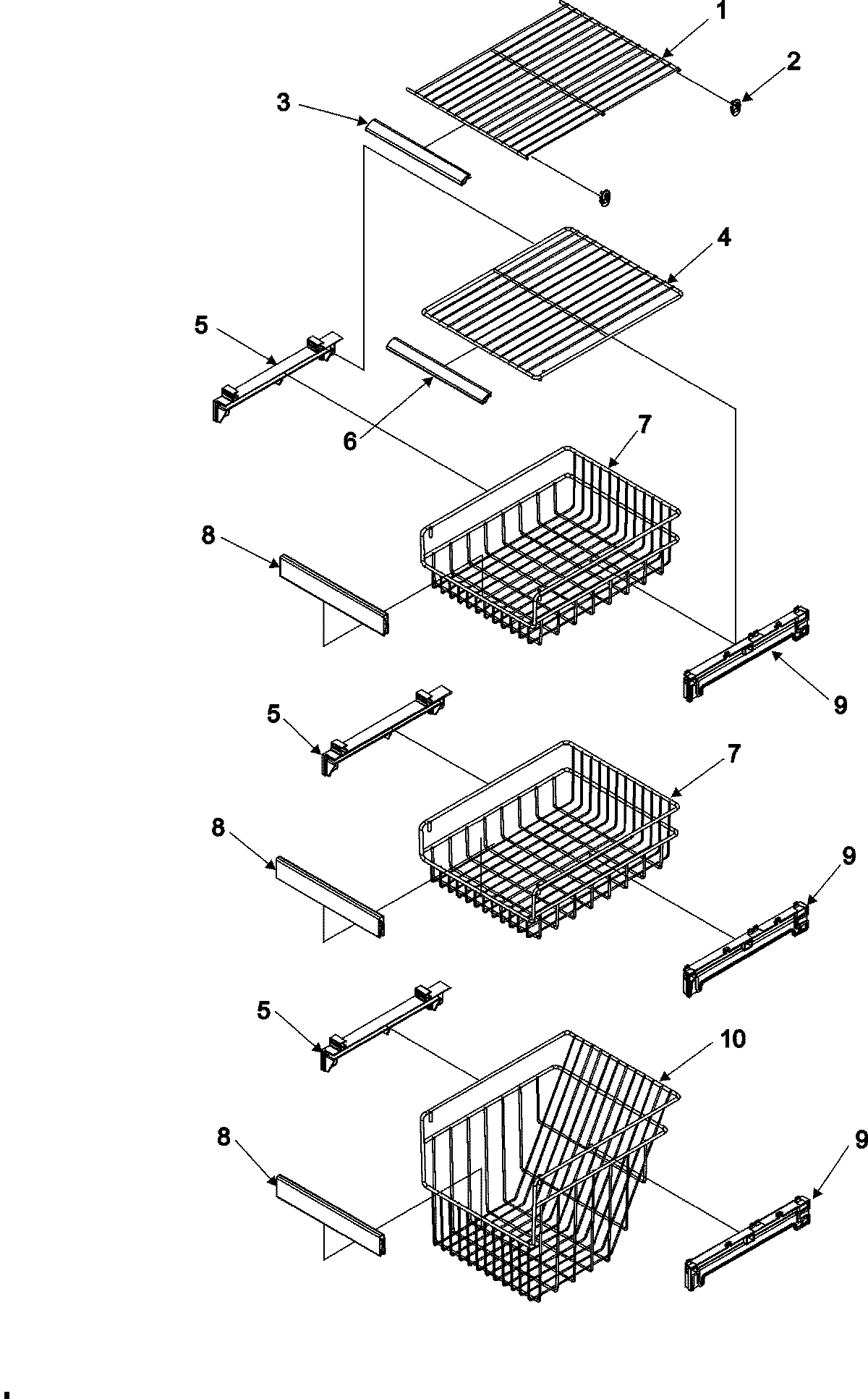 1
2
3
4
5
6
7
8
9
5
7
8
9
5
10
8
9