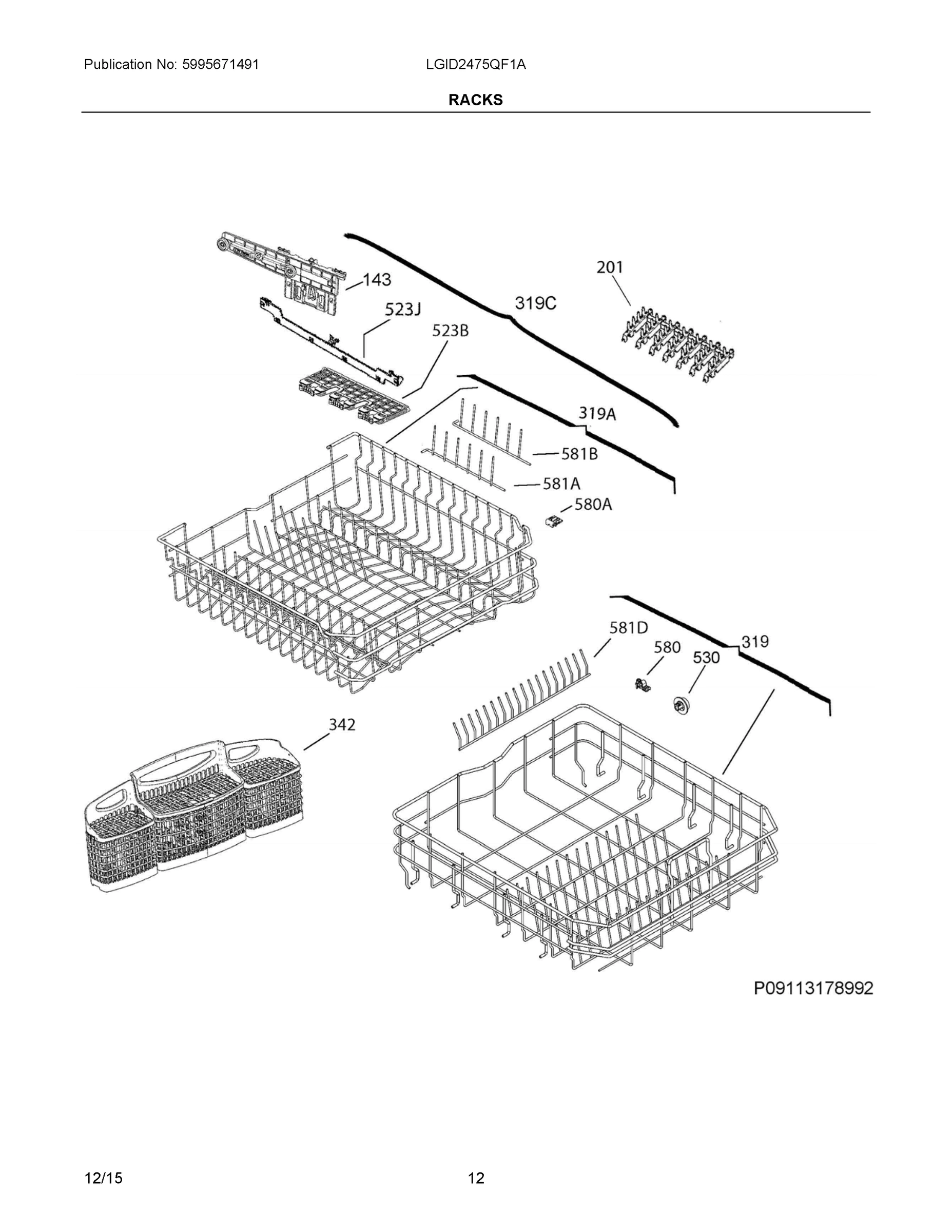 Publication No: 5995671491

LGID2475QF1A

RACKS

143

523J

523B

319C

201

319A

581B

581A

580A

581D

580

530

319

342

P09113178992

12/15

12