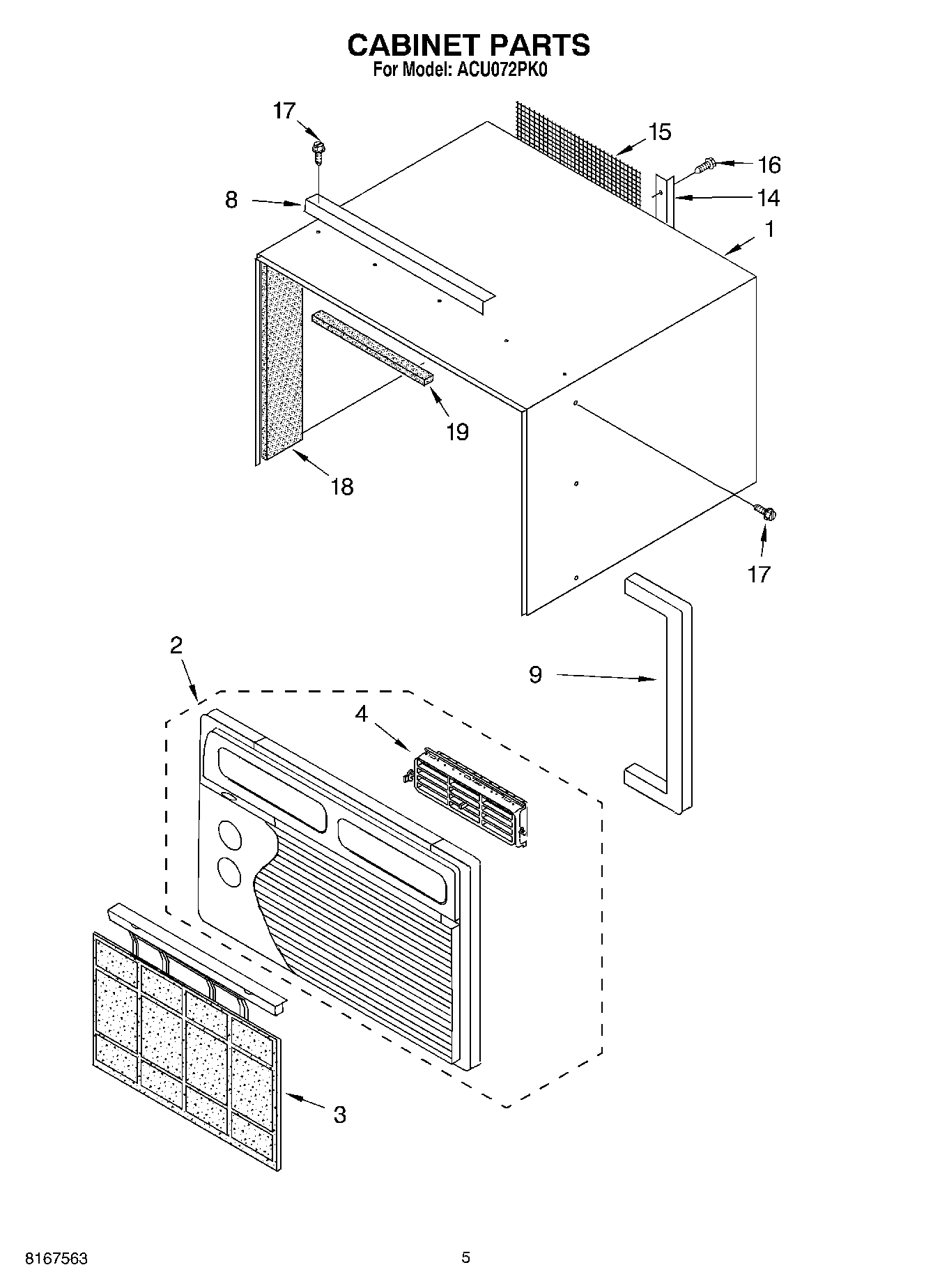 CABINET PARTS
For Model: ACU072PK0

17
15
16
8
14
1
19
18
17
2
9
4
3

8167563
5