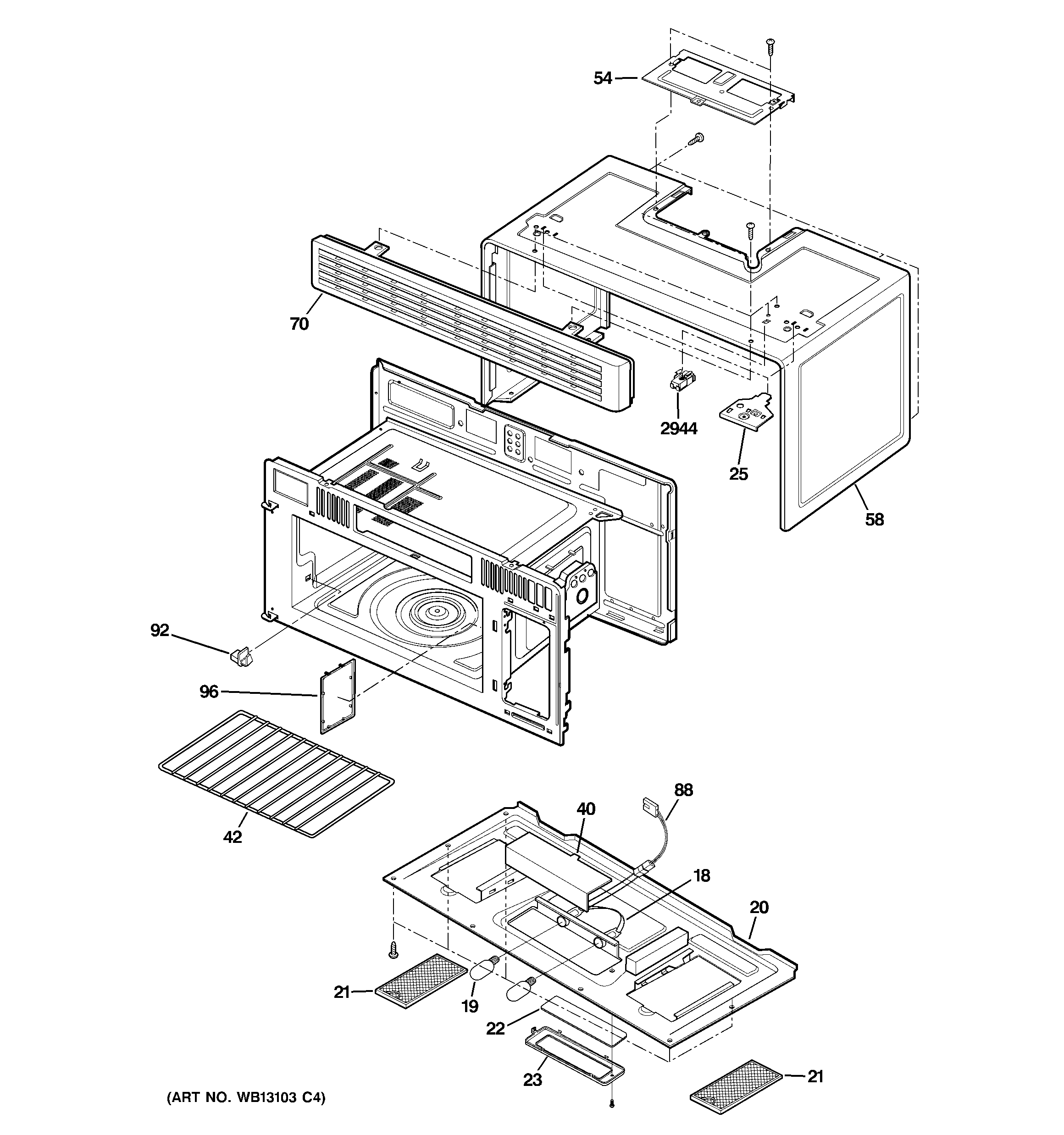 54

70

2944

25

58

92

96

42

88

40

18

20

21

19

22

23

21

(ART NO. WB13103 C4)