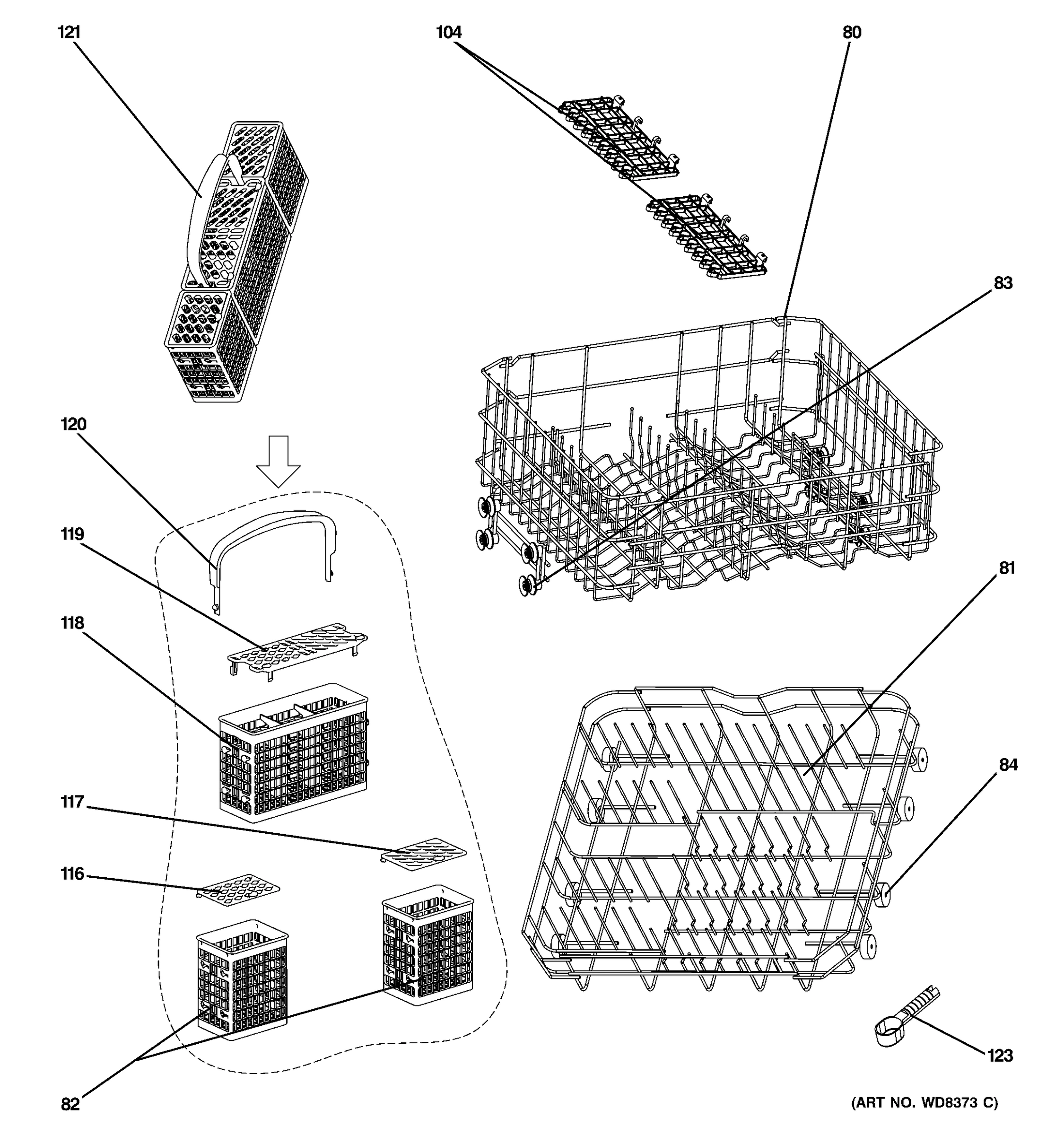 121

104

80

83

120

119

118

117

116

81

84

123

82

(ART NO. WD8373 C)