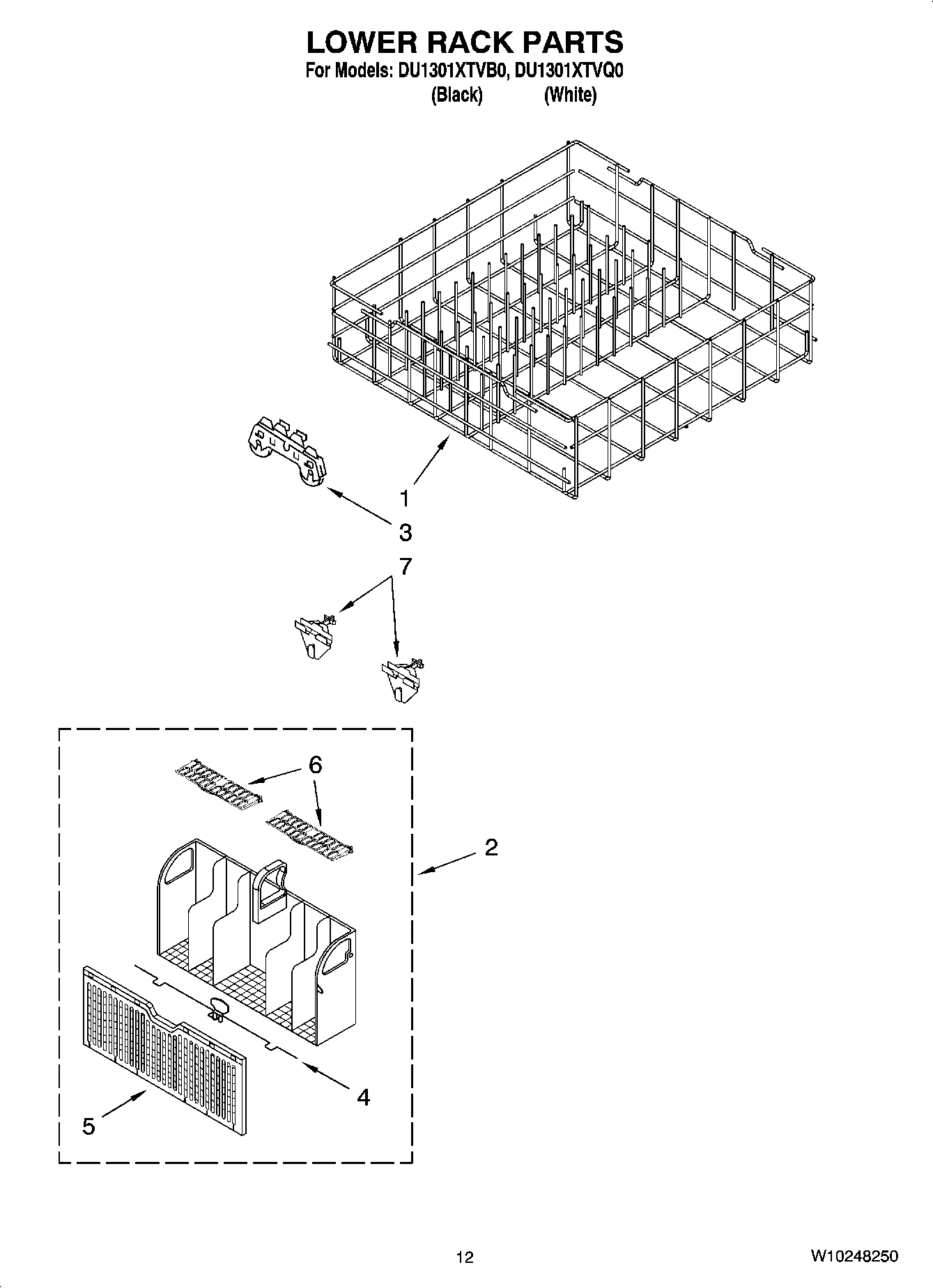 LOWER RACK PARTS
For Models: DU1301XTVB0, DU1301XTVQ0
(Black) (White)

1
3
7
6
2
4
5

12

W10248250