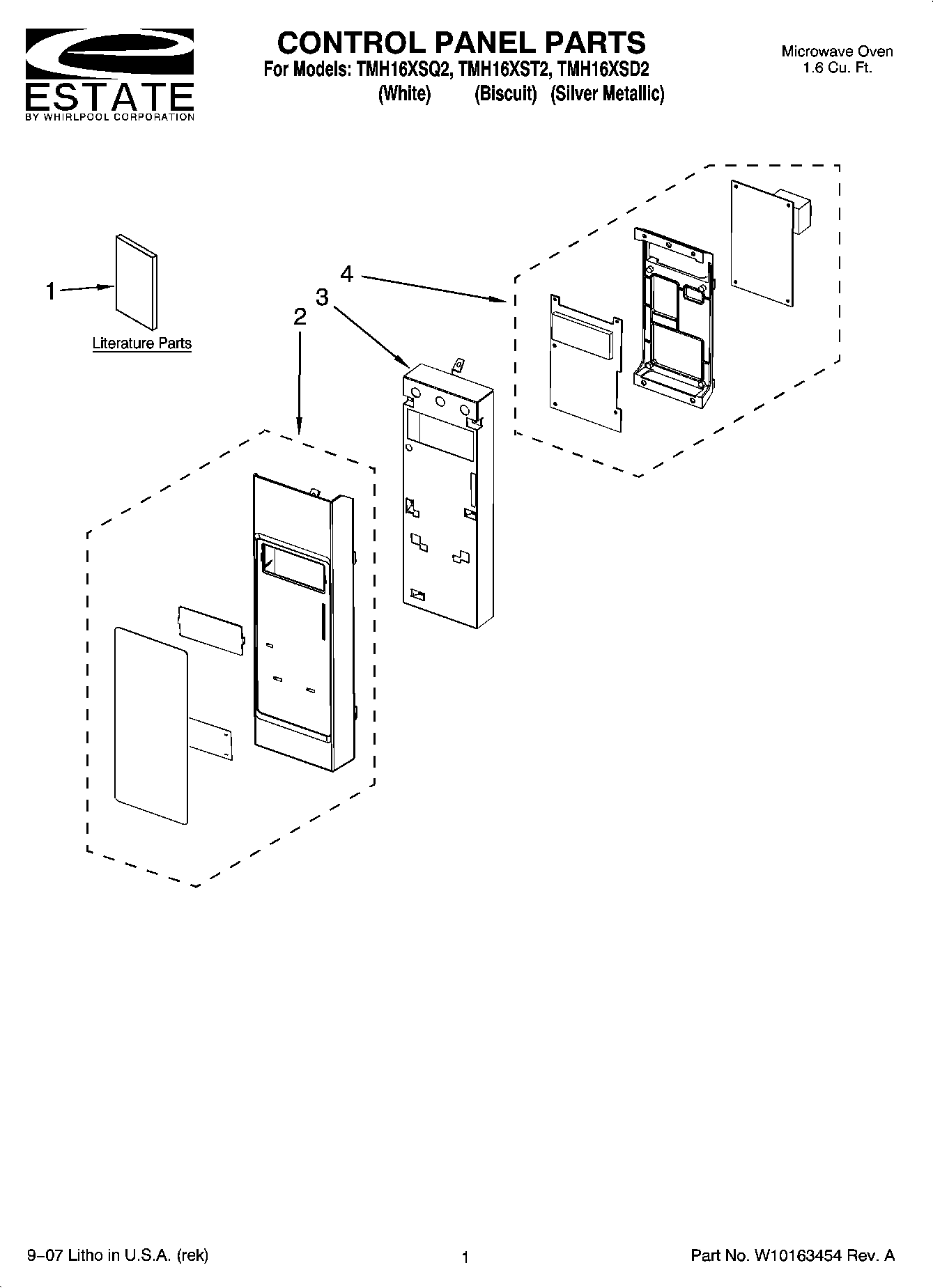 ESTATE
BY WHIRLPOOL CORPORATION

CONTROL PANEL PARTS
For Models: TMH16XSQ2, TMH16XST2, TMH16XSD2
(White) (Biscuit) (Silver Metallic)

Microwave Oven
1.6 Cu. Ft.

1
Literature Parts
2
3
4

9–07 Litho in U.S.A. (rek)
1
Part No. W10163454 Rev. A