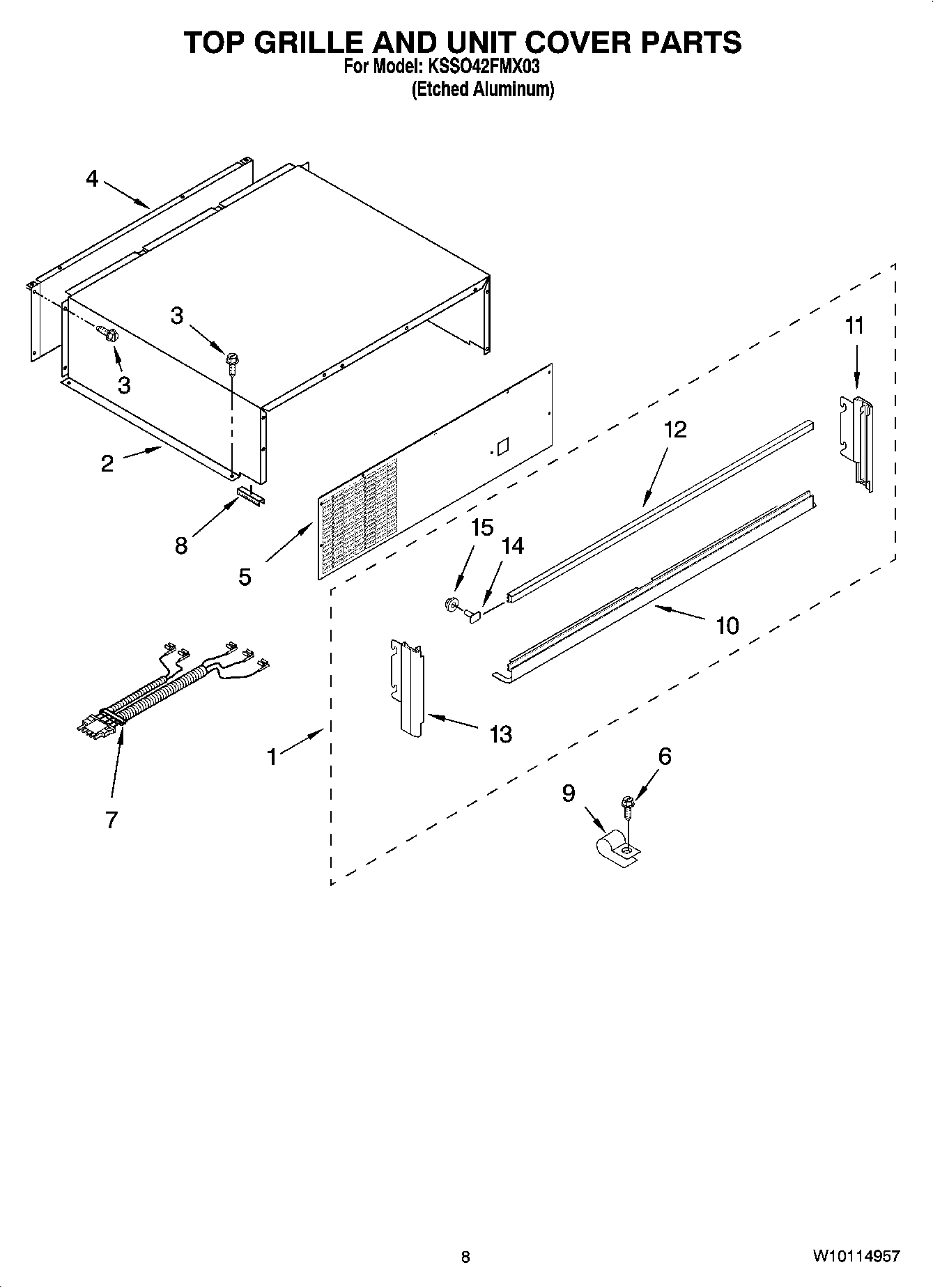 TOP GRILLE AND UNIT COVER PARTS
For Model: KSSO42FMX03
(Etched Aluminum)

4
3
3
2
8
5
11
12
15
14
10
13
1
7
6
9

8

W10114957