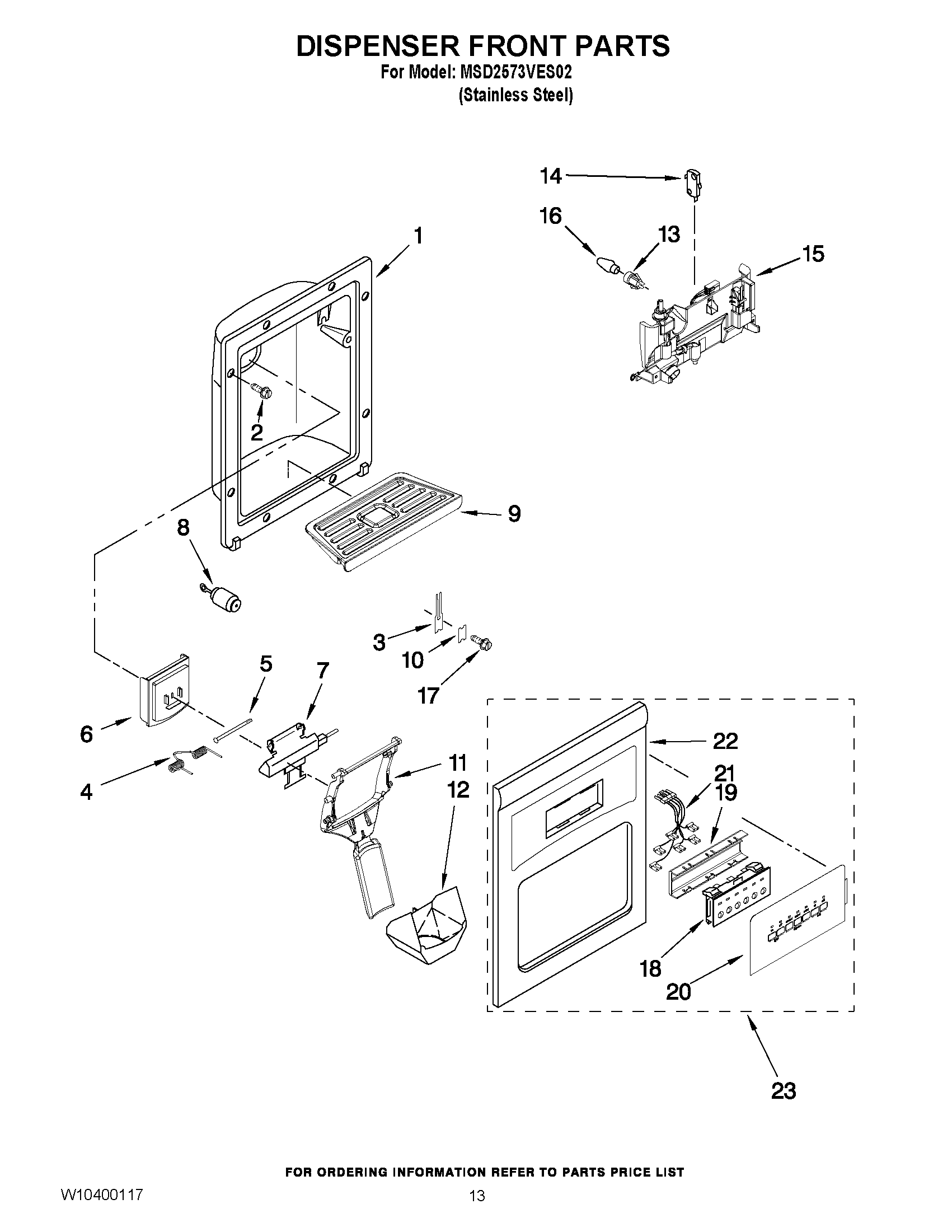 DISPENSER FRONT PARTS
For Model: MSD2573VES02
(Stainless Steel)

14
16
13
15
1
2
9
8
3
10
17
5
7
6
4
11
12
22
21
19
18
20
23

FOR ORDERING INFORMATION REFER TO PARTS PRICE LIST

W10400117

13