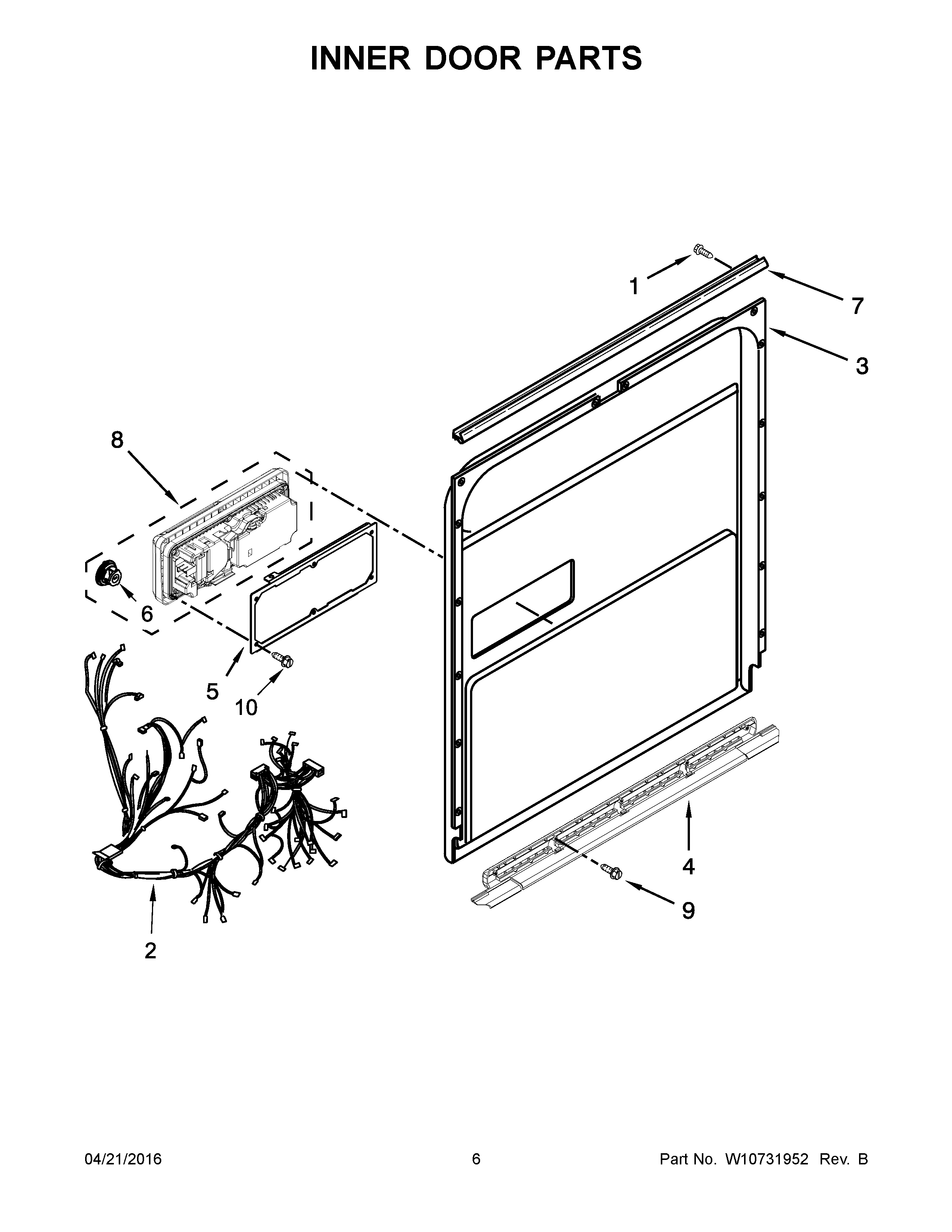 INNER DOOR PARTS

1
7
3
8
6
5
10
2
4
9

04/21/2016
6
Part No. W10731952 Rev. B