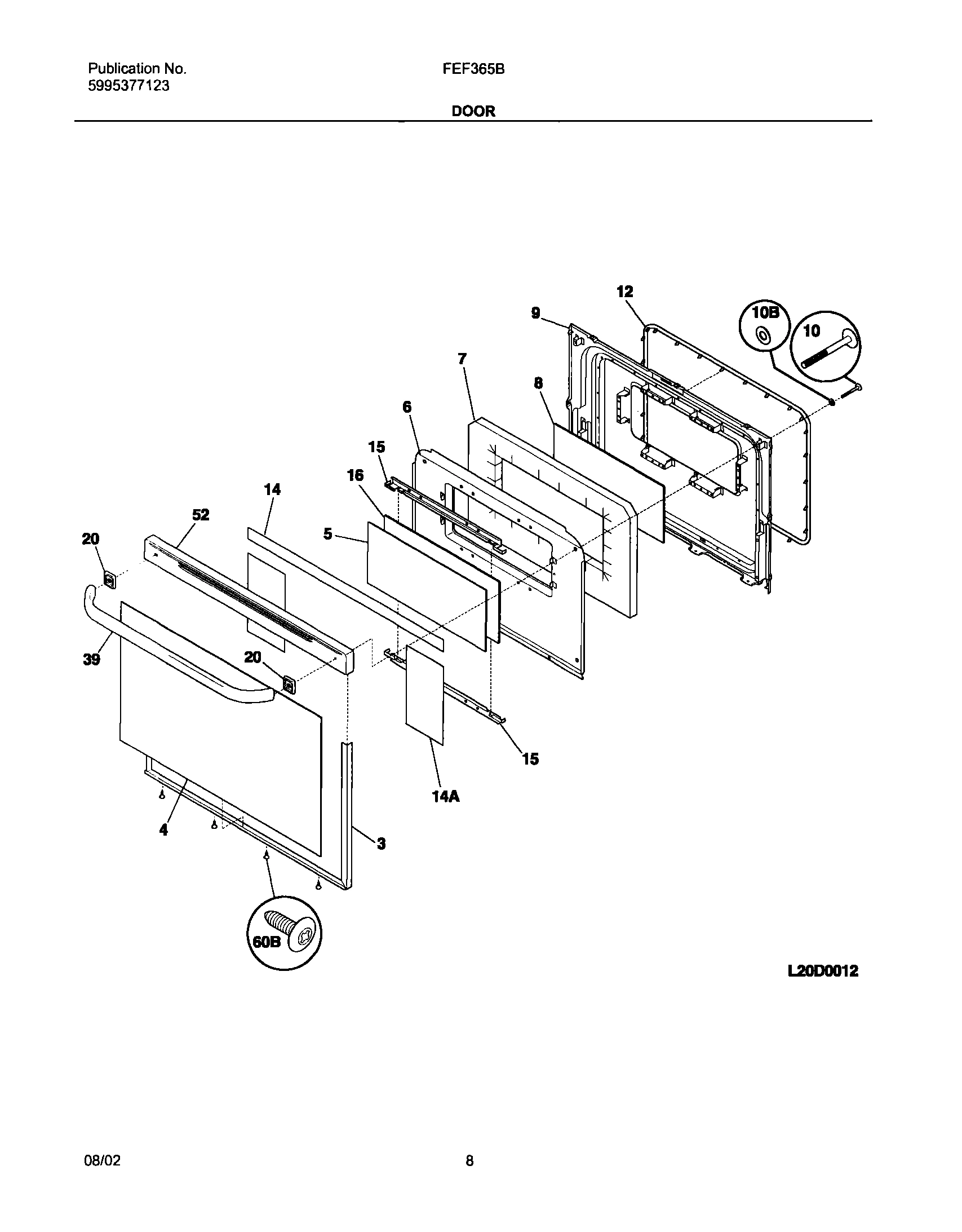 Publication No.
5995377123

FEF365B

DOOR

12
9
10B
10
7
8
6
15
16
14
52
5
20
39
20
15
14A
4
3
60B

L20D0012

08/02

8