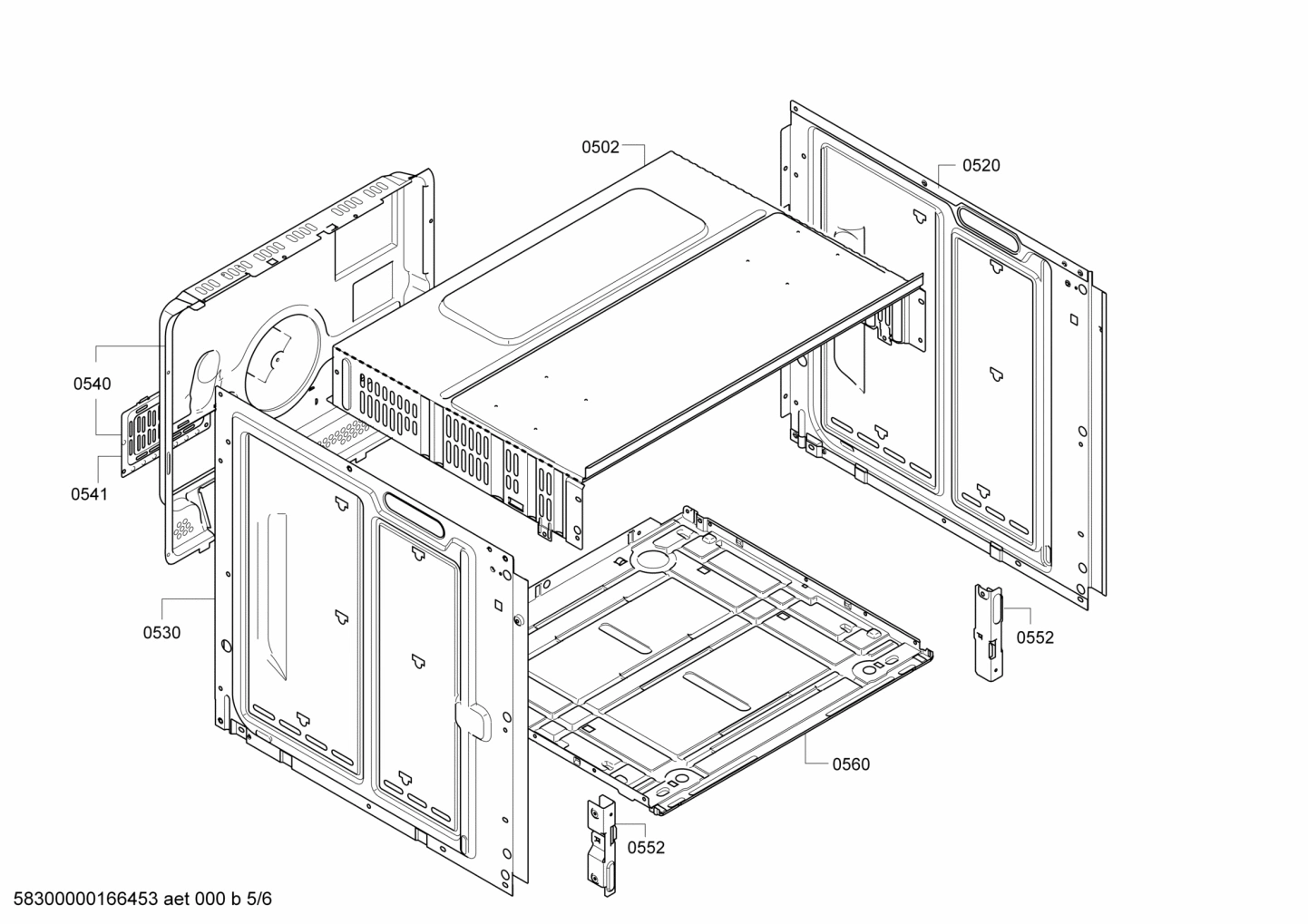 0502

0520

0540

0541

0530

0552

0560

0552

58300000166453 aet 000 b 5/6