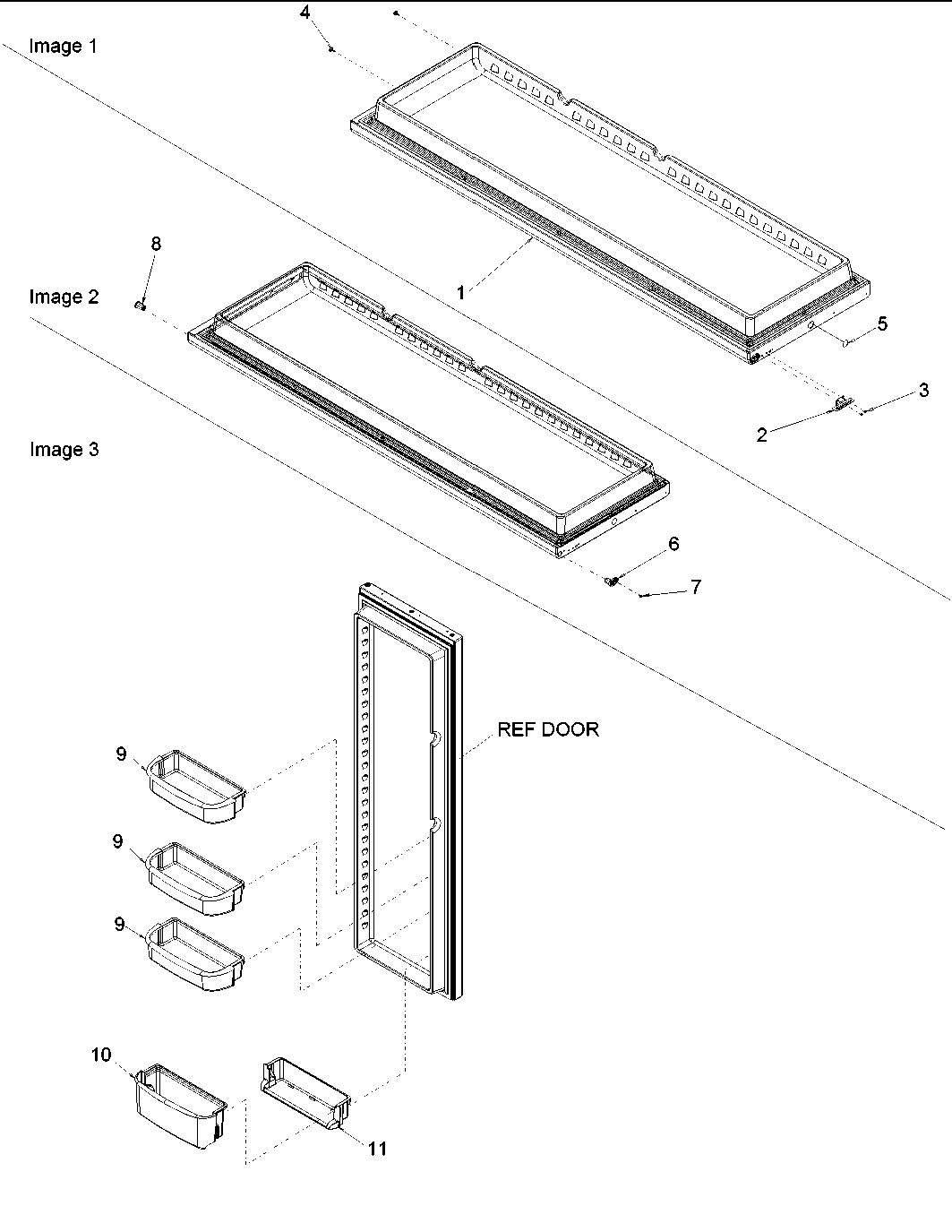 Image 1

4

1

5

3

2

8

Image 2

Image 3

6

7

REF DOOR

9

9

9

10

11