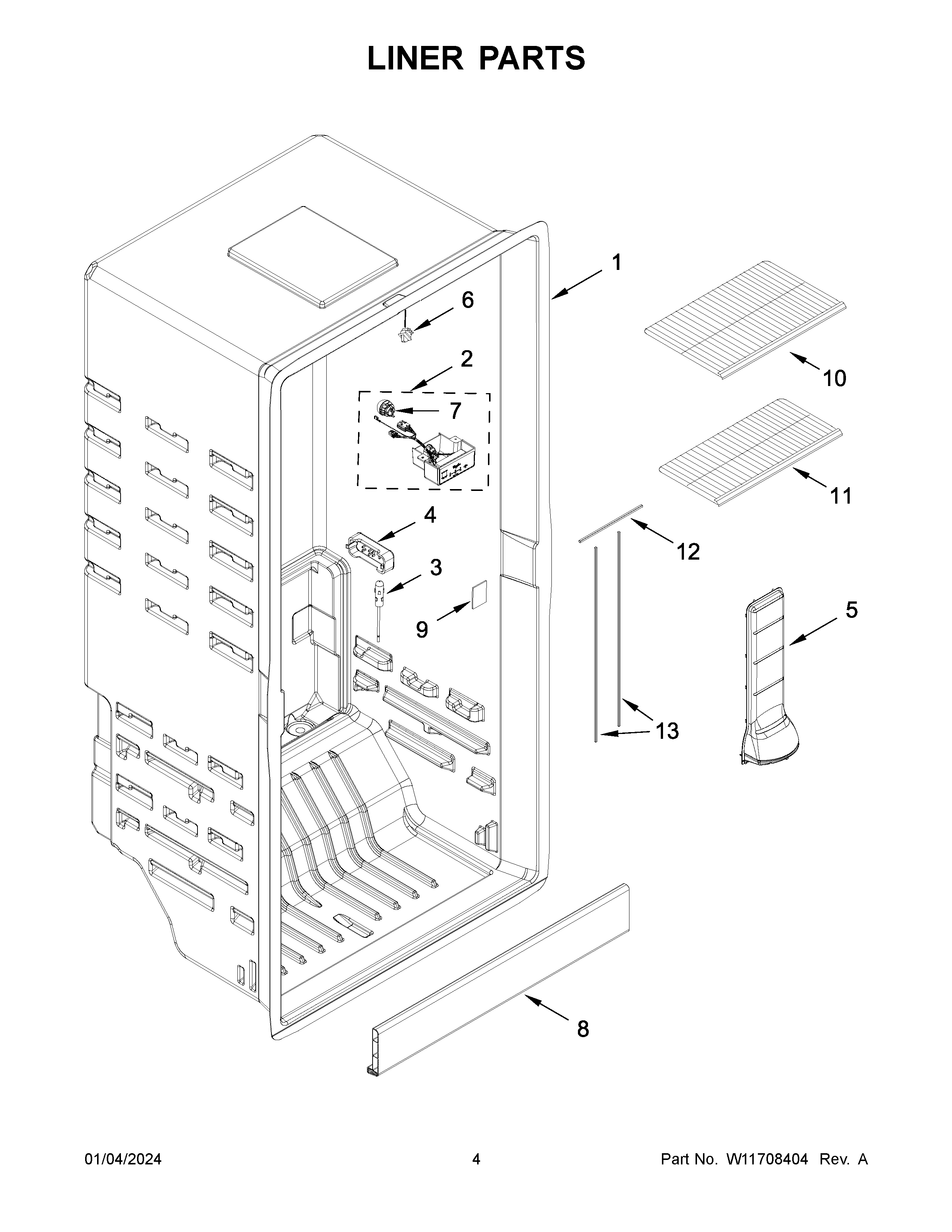 LINER PARTS

1

6

2

7

10

11

4

12

3

9

5

13

8

01/04/2024

4

Part No. W11708404 Rev. A