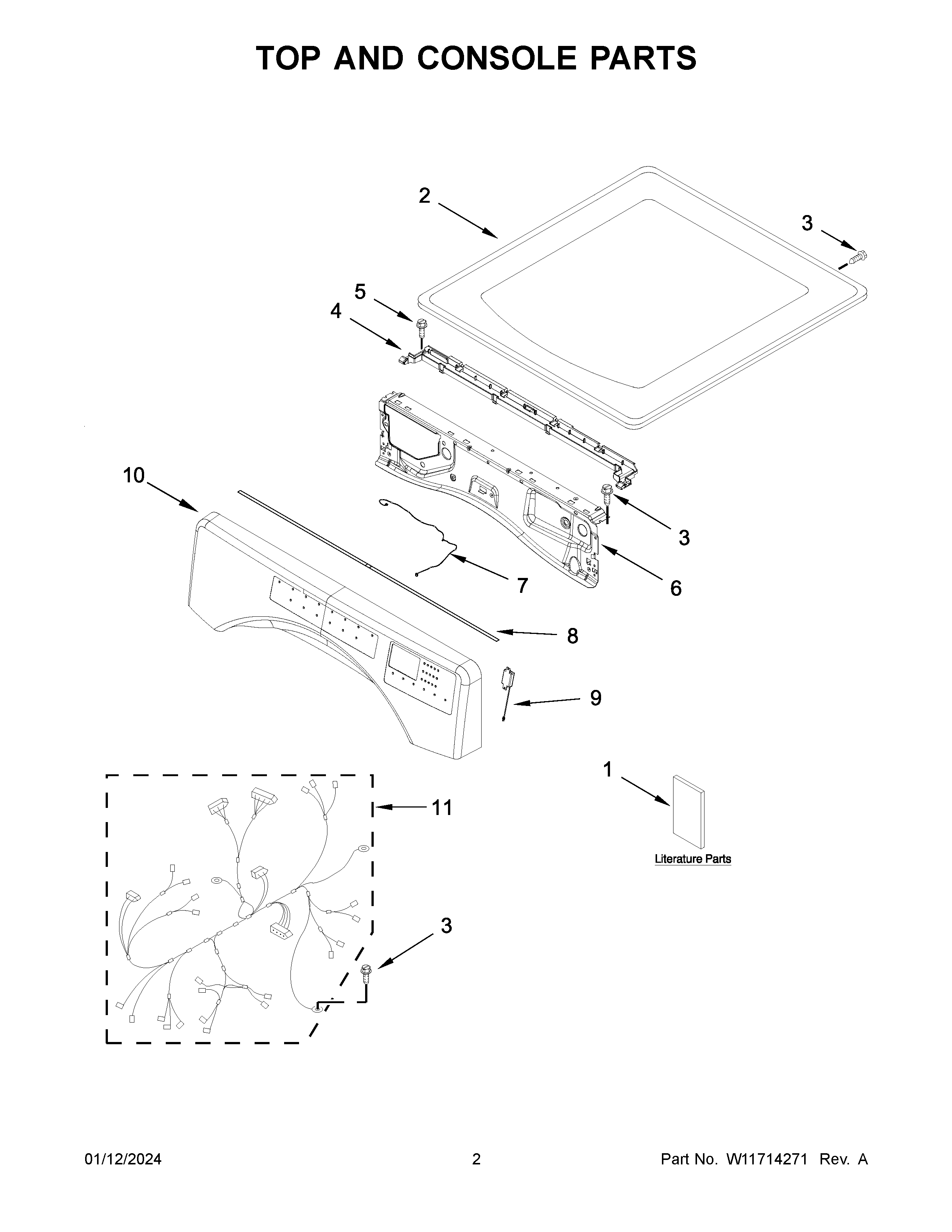 TOP AND CONSOLE PARTS

2

3

5

4

10

3

7

6

8

9

1

11

Literature Parts

3

01/12/2024

2

Part No. W11714271 Rev. A