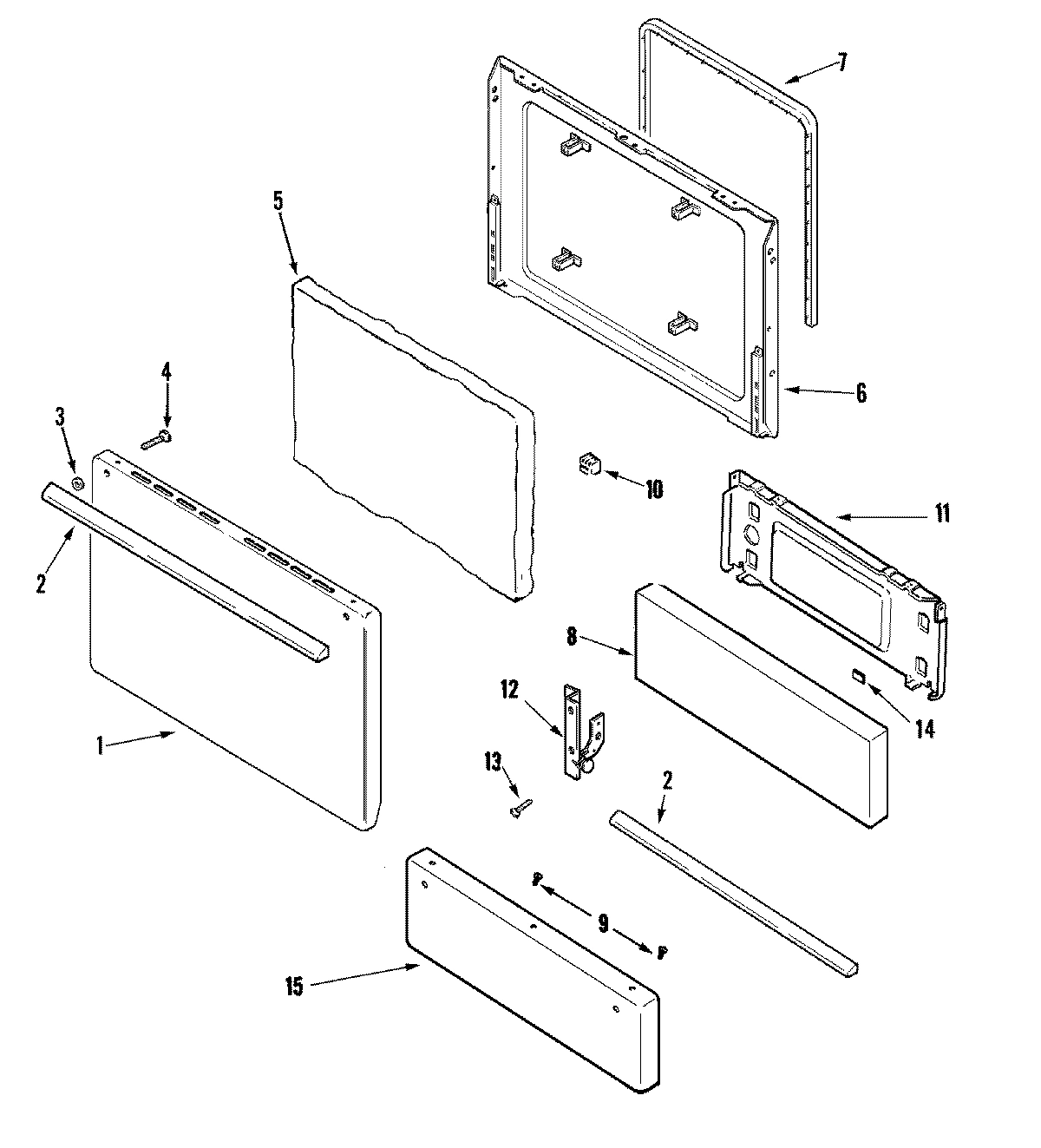 7
5
6
4
3
10
11
2
8
12
14
1
13
2
9
15