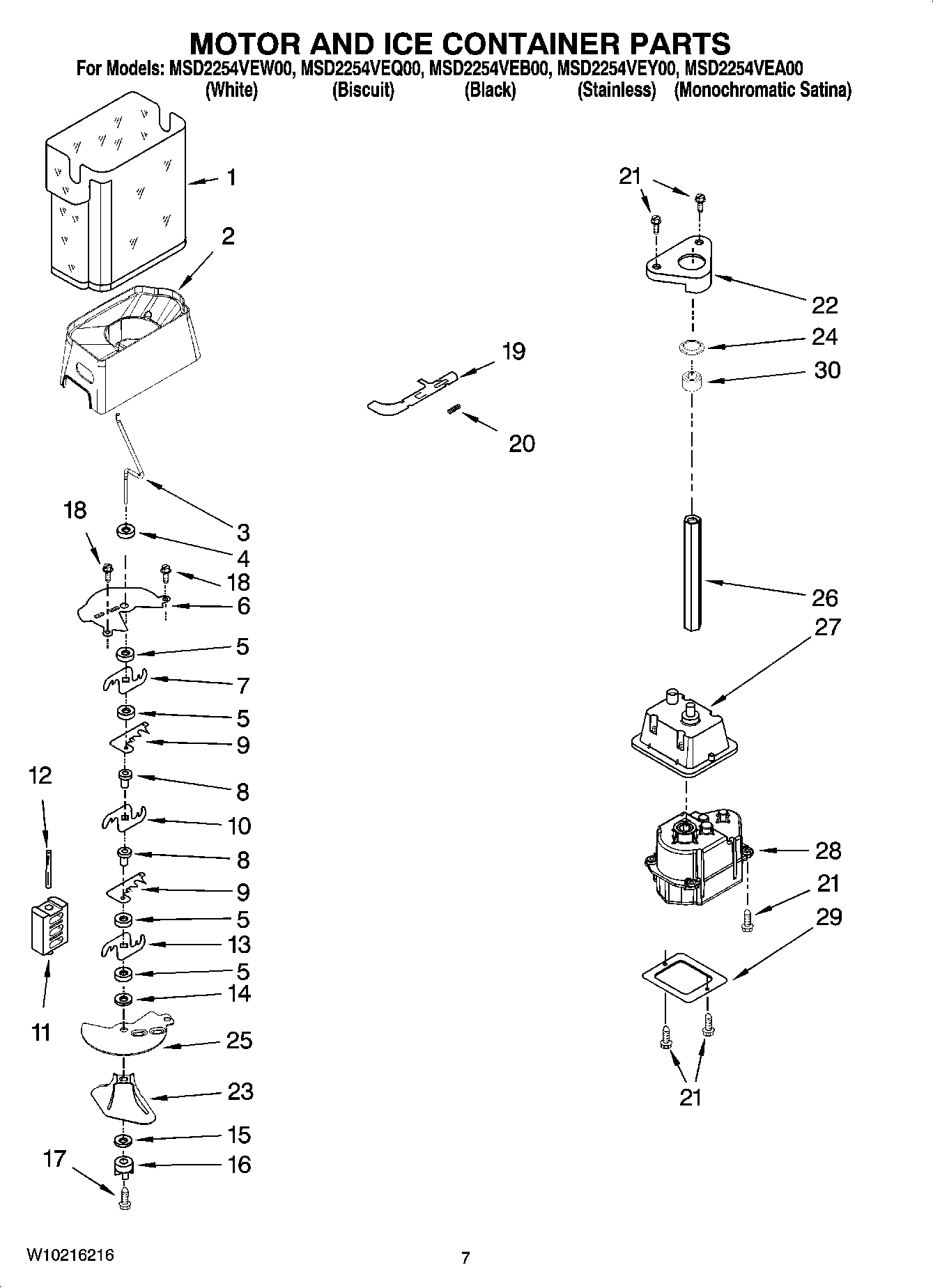 MOTOR AND ICE CONTAINER PARTS
For Models: MSD2254VEW00, MSD2254VEQ00, MSD2254VEB00, MSD2254VEY00, MSD2254VEA00
(White) (Biscuit) (Black) (Stainless) (Monochromatic Satina)

1
2
3
18
4
18
6
5
7
5
9
12
8
10
8
9
5
13
5
14
11
25
23
15
17
16

19
20

21
22
24
30
26
27
28
21
29
21

W10216216
7