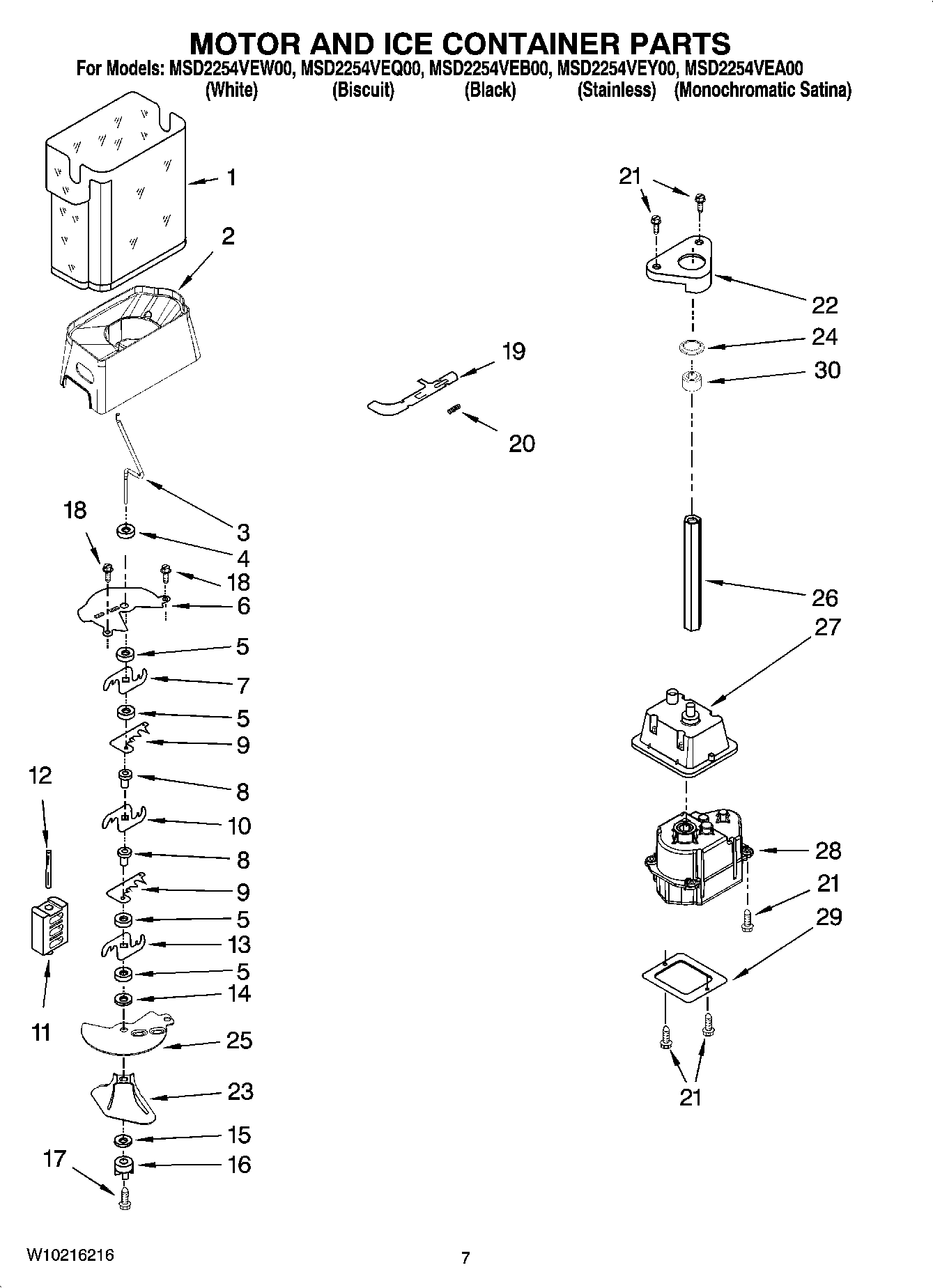 MOTOR AND ICE CONTAINER PARTS

For Models: MSD2254VEW00, MSD2254VEQ00, MSD2254VEB00, MSD2254VEY00, MSD2254VEA00
(White) (Biscuit) (Black) (Stainless) (Monochromatic Satina)

1
2
3
18
4
18
6
5
7
5
9
12
8
10
8
9
5
13
5
14
11
25
23
15
17
16

19
20

21
22
24
30
26
27
28
21
29
21

W10216216

7