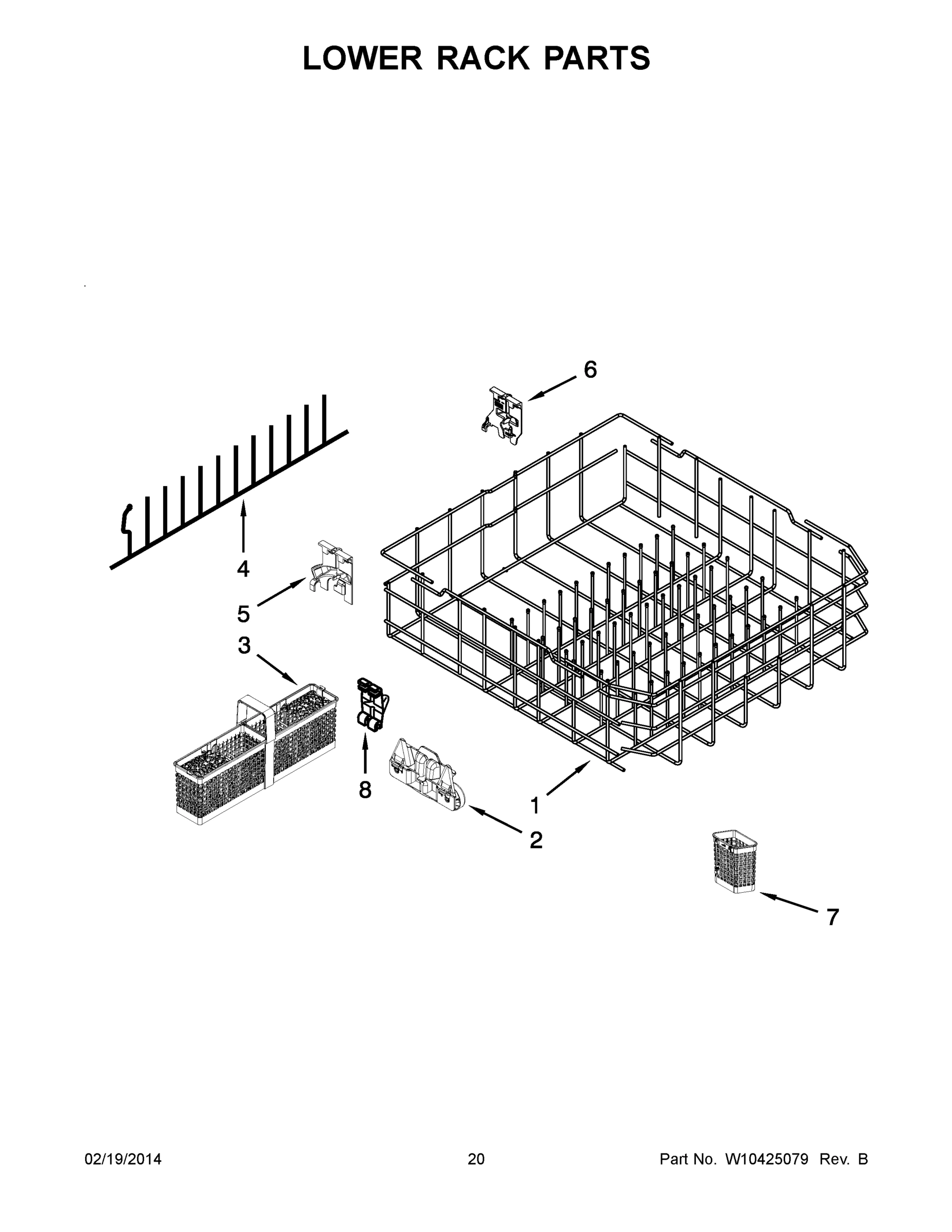 LOWER RACK PARTS

6

4

5

3

8

1

2

7

02/19/2014 20 Part No. W10425079 Rev. B