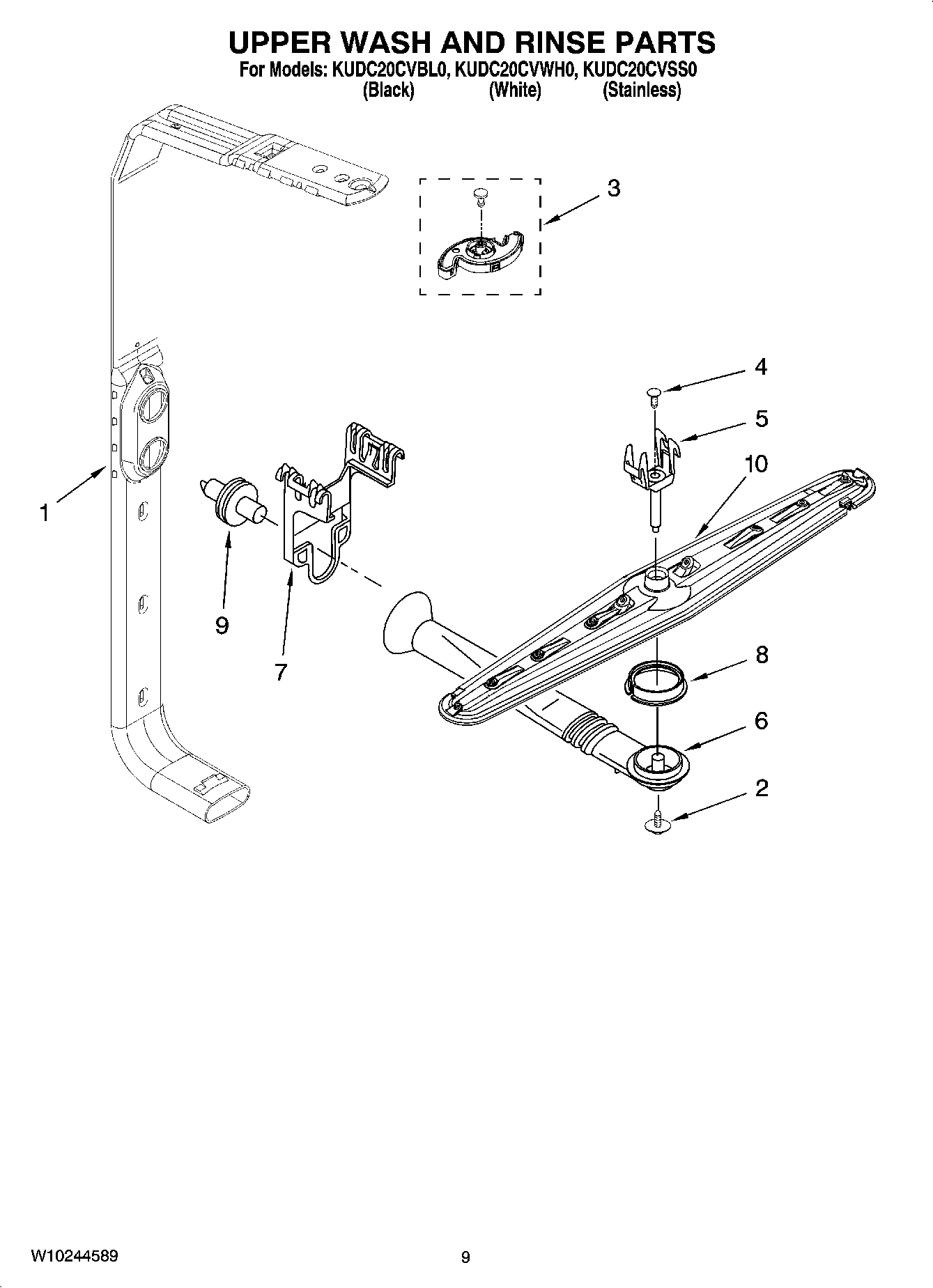 UPPER WASH AND RINSE PARTS
For Models: KUDC20CVBL0, KUDC20CVWH0, KUDC20CVSS0
(Black) (White) (Stainless)

3

4

5

10

1

9

7

8

6

2

W10244589

9