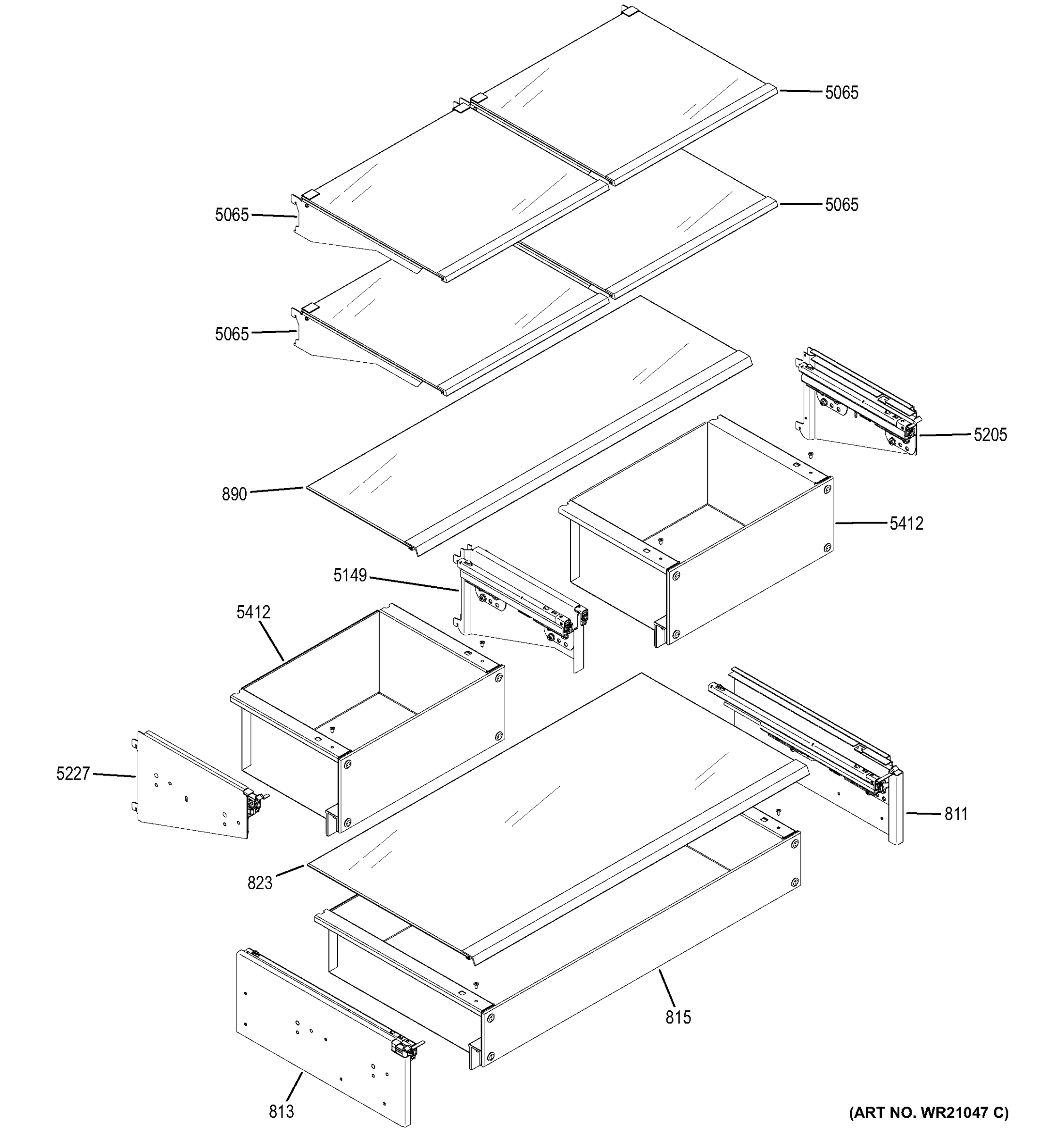 5065
5065
5065
5065
5205
890
5412
5149
5412
5227
811
823
815
813
(ART NO. WR21047 C)