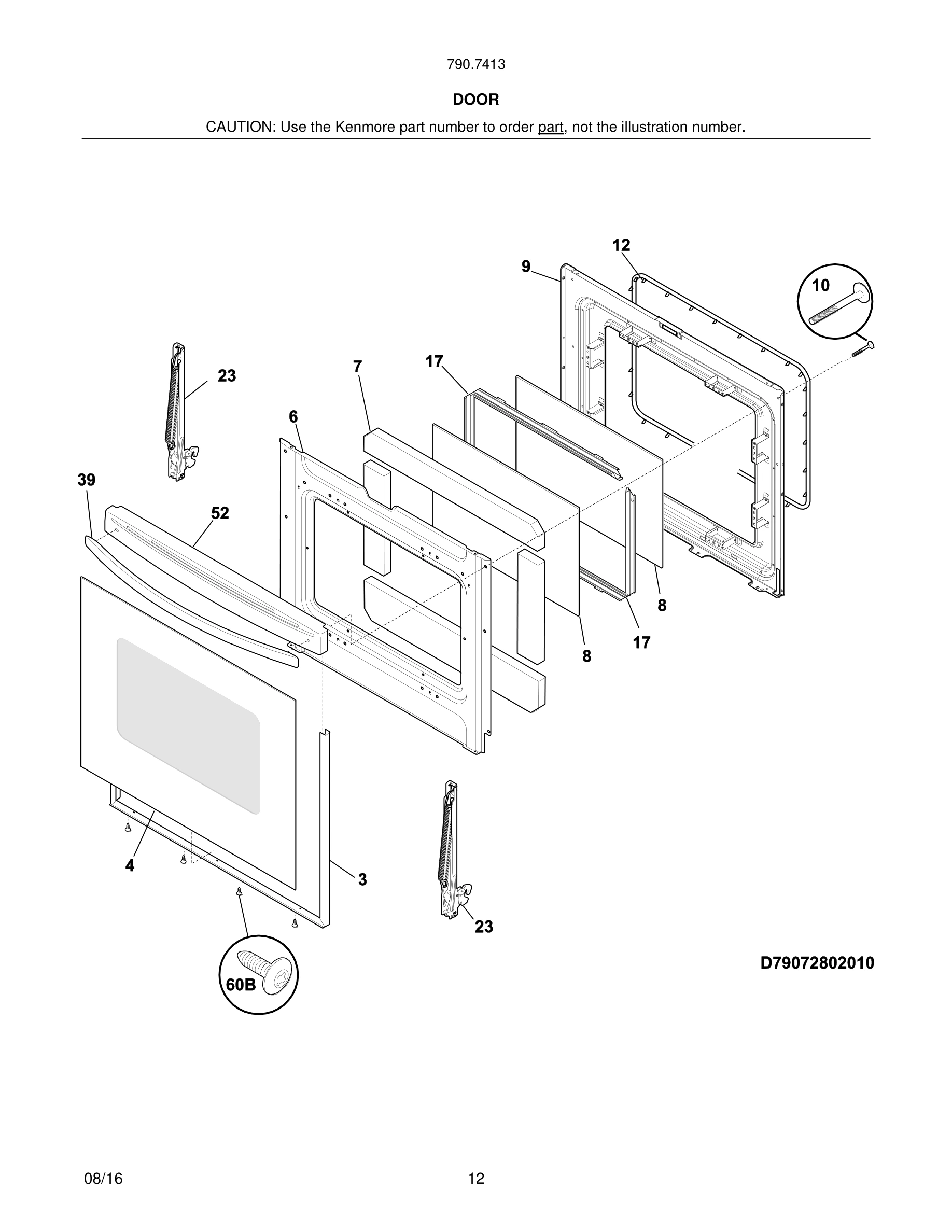 790.7413

DOOR

CAUTION: Use the Kenmore part number to order part, not the illustration number.

12
9
10
23
7
17
6
39
52
8
17
8
4
3
23
60B

D79072802010

08/16

12