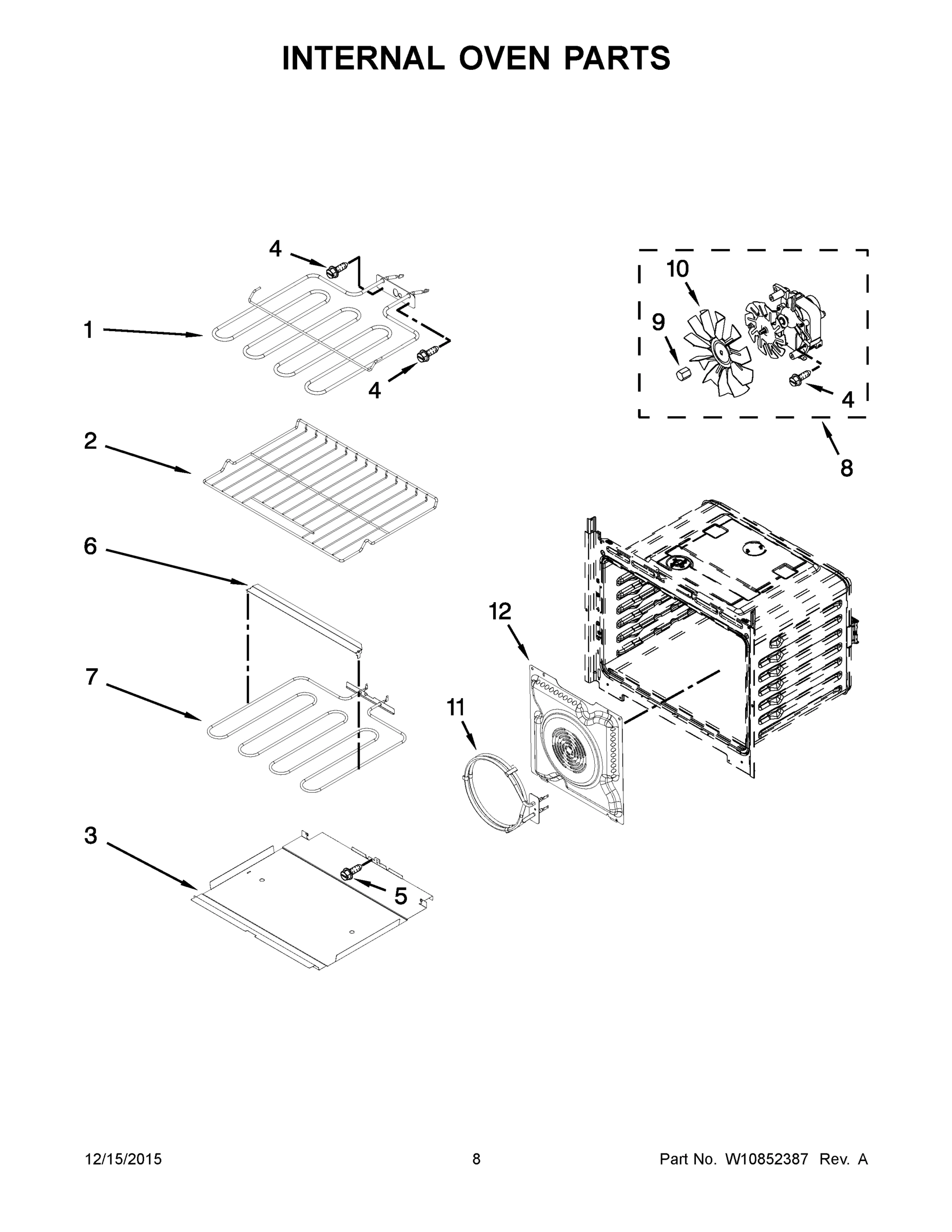 INTERNAL OVEN PARTS

4
1
4
10
9
4
8
2
6
12
7
11
3
5

12/15/2015
8
Part No. W10852387 Rev. A