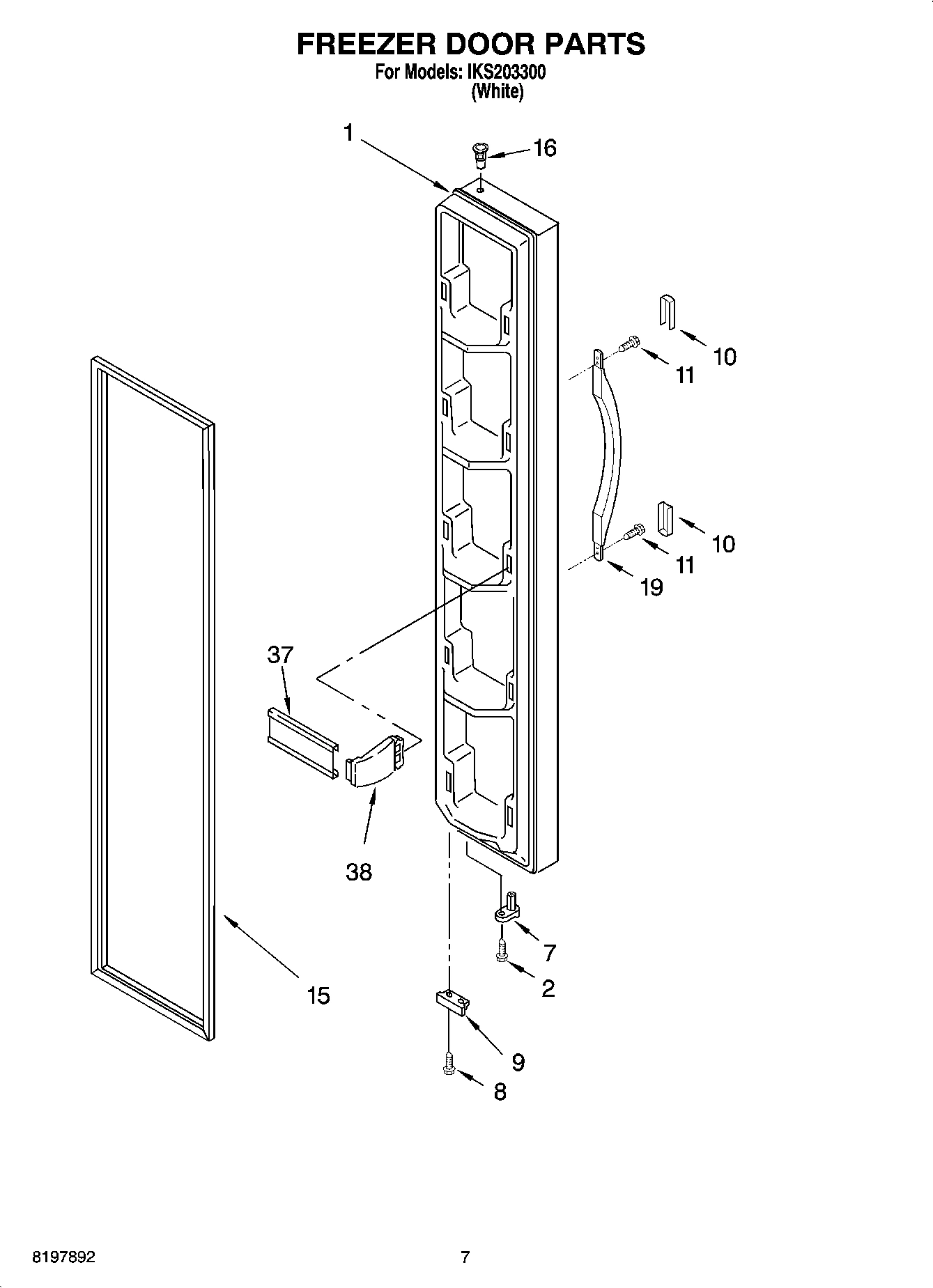 FREEZER DOOR PARTS
For Models: IKS203300
(White)

1
16
10
11
10
11
19
37
38
15
7
2
9
8

8197892

7