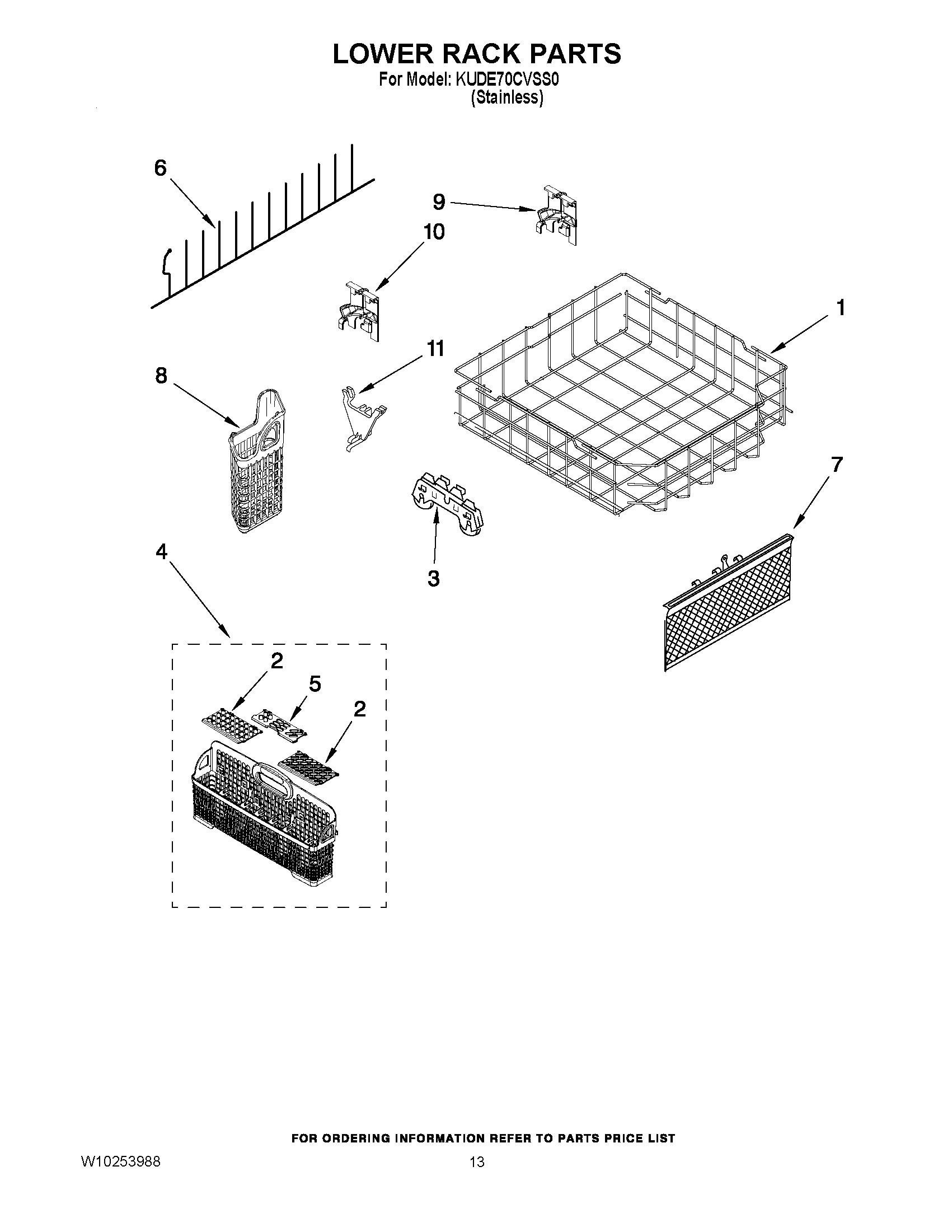 LOWER RACK PARTS
For Model: KUDE70CVSS0
(Stainless)

6

9

10

1

11

8

7

3

4

2

5

2

FOR ORDERING INFORMATION REFER TO PARTS PRICE LIST

W10253988

13