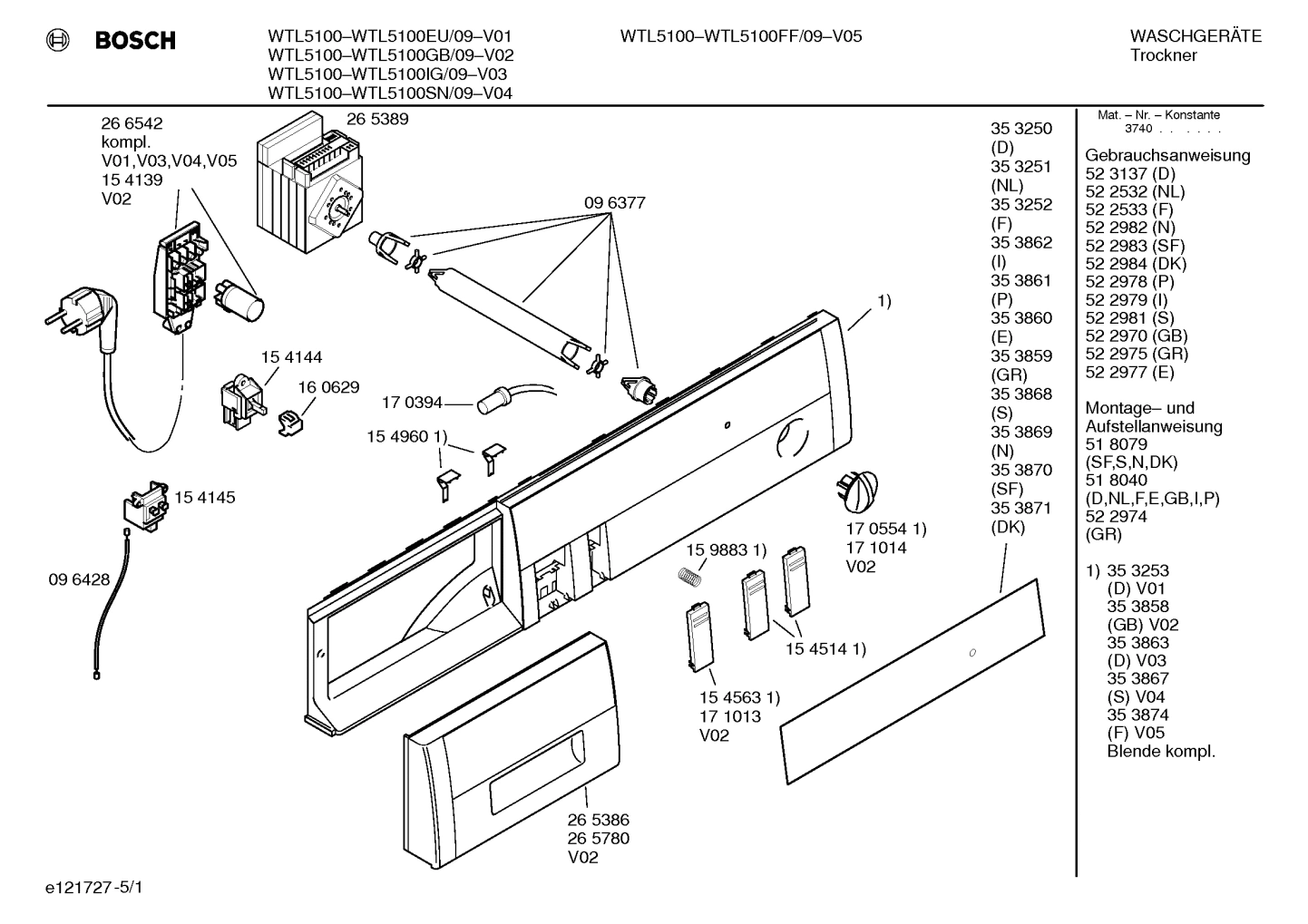 BOSCH

WTL5100–WTL5100EU/09–V01
WTL5100–WTL5100GB/09–V02
WTL5100–WTL5100IG/09–V03
WTL5100–WTL5100SN/09–V04

WTL5100–WTL5100FF/09–V05

WASCHGERÄTE
Trockner

26 6542
kompl.
V01,V03,V04,V05
15 4139
V02

26 5389

09 6377

1)

15 4144

16 0629

17 0394

15 4960 1)

15 4145

09 6428

17 0554 1)
17 1014
V02

15 9883 1)

15 4514 1)

15 4563 1)
17 1013
V02

26 5386
26 5780
V02

35 3250
(D)
35 3251
(NL)
35 3252
(F)
35 3862
(I)
35 3861
(P)
35 3860
(E)
35 3859
(GR)
35 3868
(S)
35 3869
(N)
35 3870
(SF)
35 3871
(DK)

Mat. – Nr. – Konstante
3740 . . . . .

Gebrauchsanweisung
52 3137 (D)
52 2532 (NL)
52 2533 (F)
52 2982 (N)
52 2983 (SF)
52 2984 (DK)
52 2978 (P)
52 2979 (I)
52 2981 (S)
52 2970 (GB)
52 2975 (GR)
52 2977 (E)

Montage– und Aufstellanweisung
51 8079
(SF,S,N,DK)
51 8040
(D,NL,F,E,GB,I,P)
52 2974
(GR)

1) 35 3253
(D) V01
35 3858
(GB) V02
35 3863
(D) V03
35 3867
(S) V04
35 3874
(F) V05
Blende kompl.

e121727-5/1