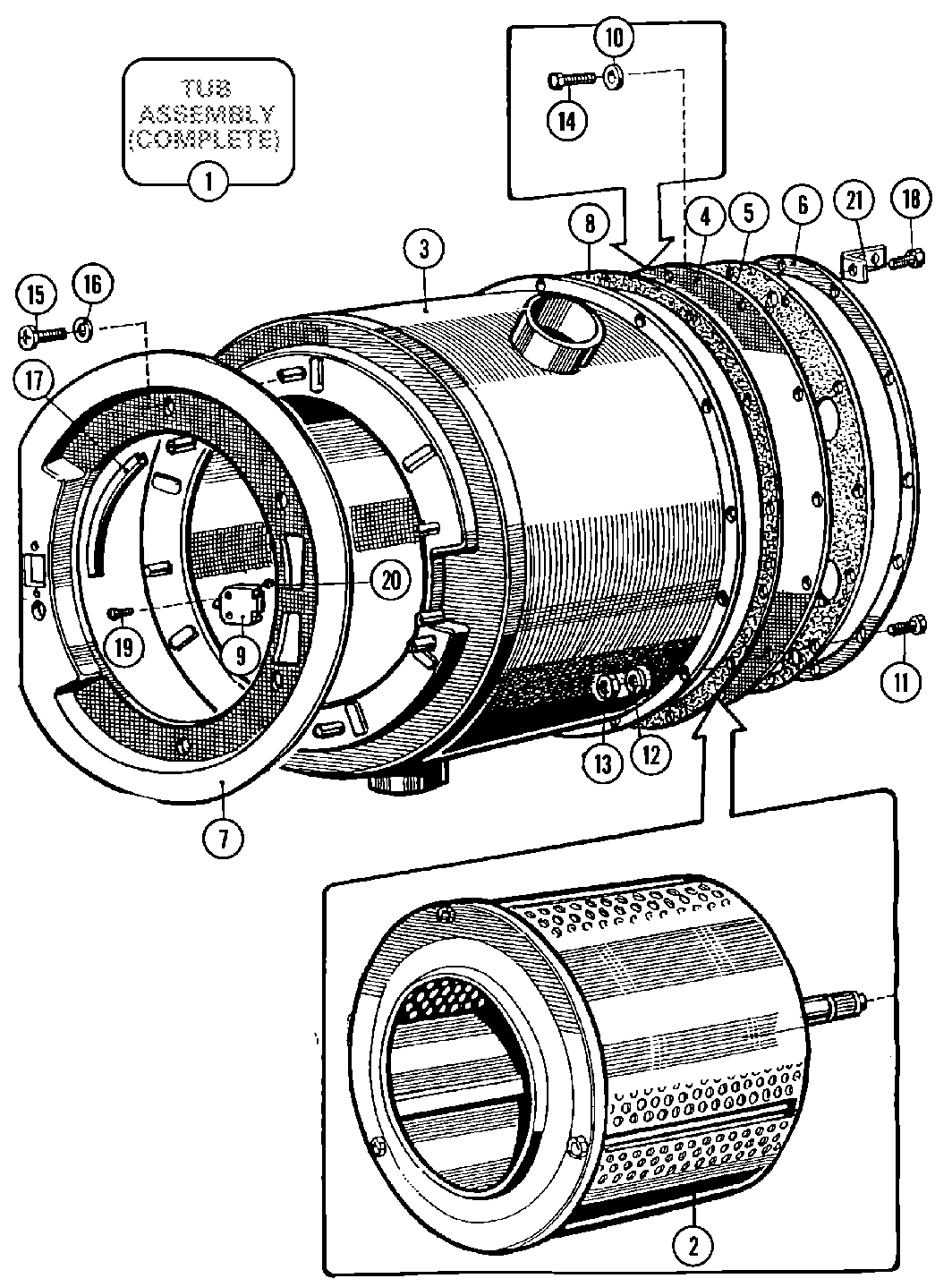 TUB ASSEMBLY (COMPLETE)
1

10
14
8
4
5
6
21
18
3
15
16
17
20
19
9
11
13
12
7
2