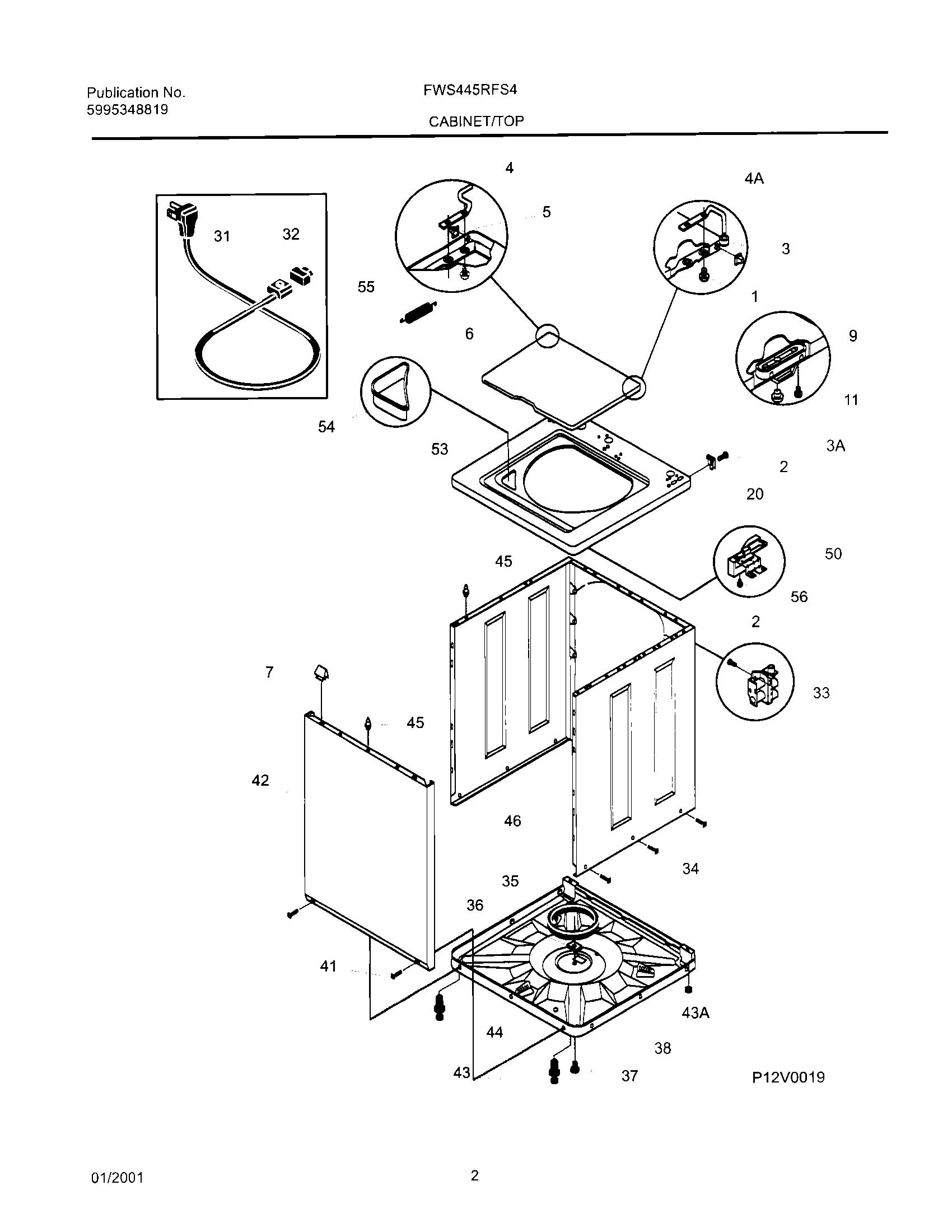 Publication No.
5995348819

FWS445RFS4

CABINET/TOP

4
4A
31
32
5
3
55
1
6
9
11
54
53
3A
2
20
45
50
56
2
7
33
45
42
46
34
35
36
41
43A
44
38
43
37
P12V0019

01/2001

2